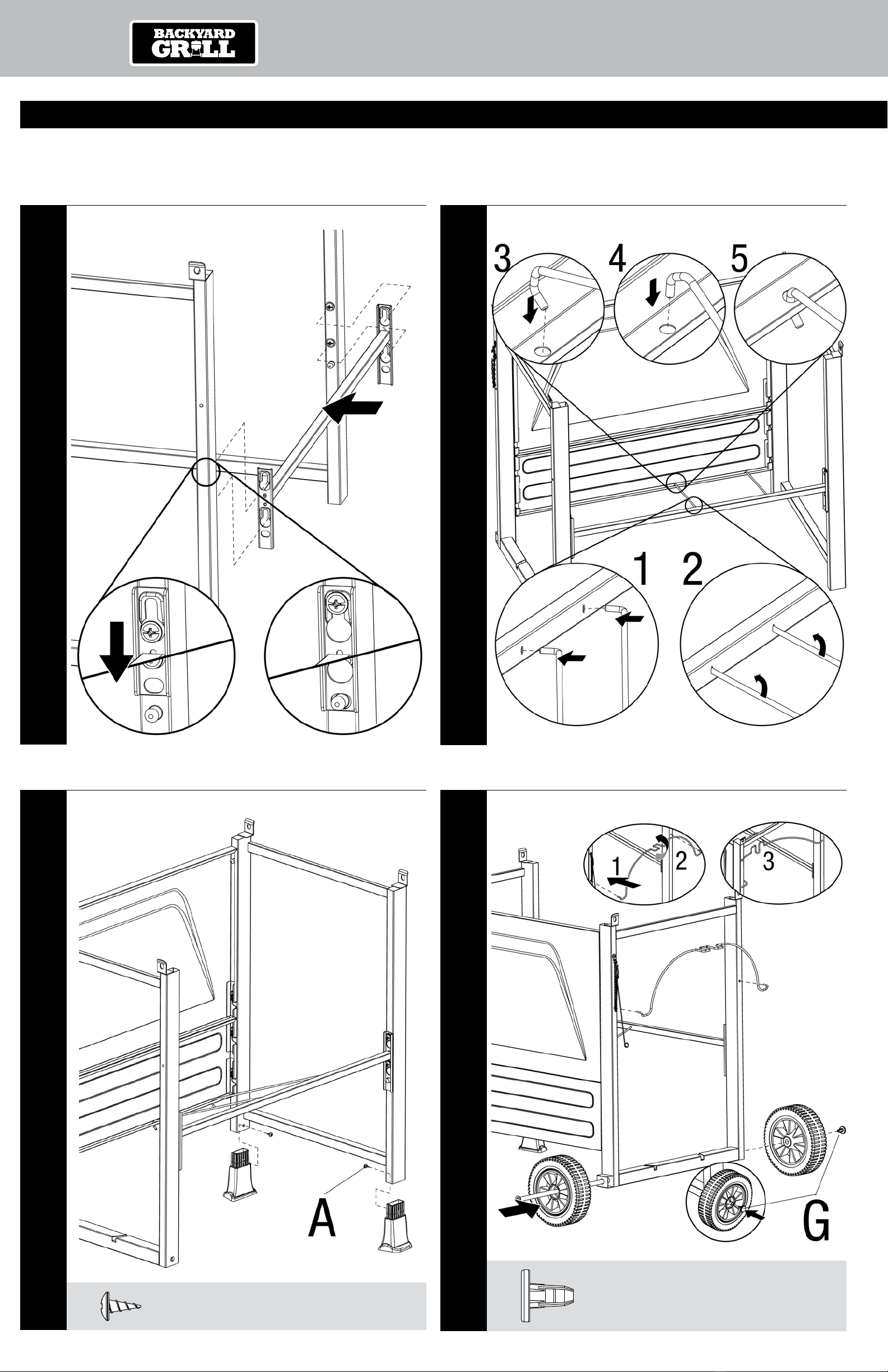 BACKYARD GRILL

3 4 5

1 2

A

1 2 3

G