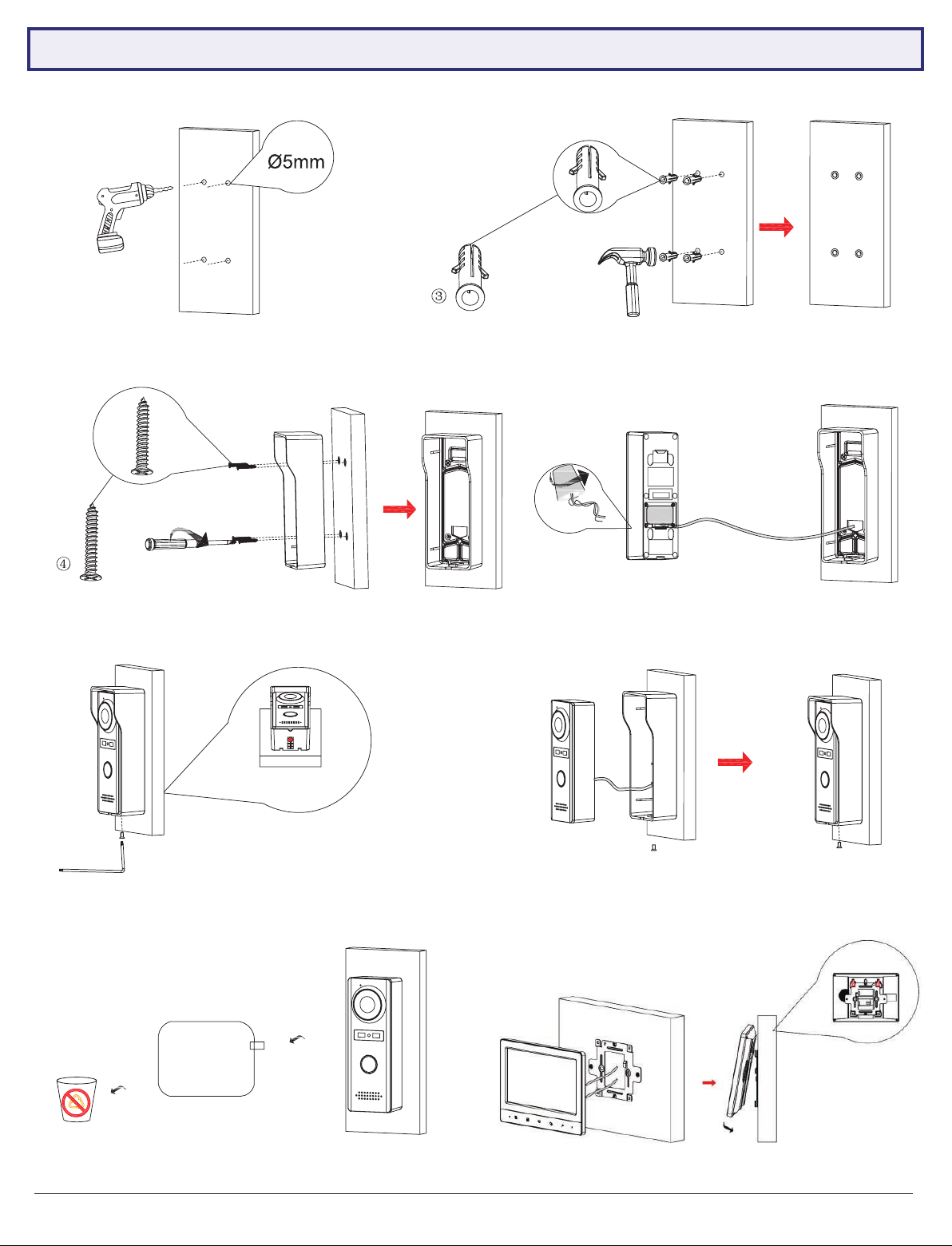 Ø5mm

③

④