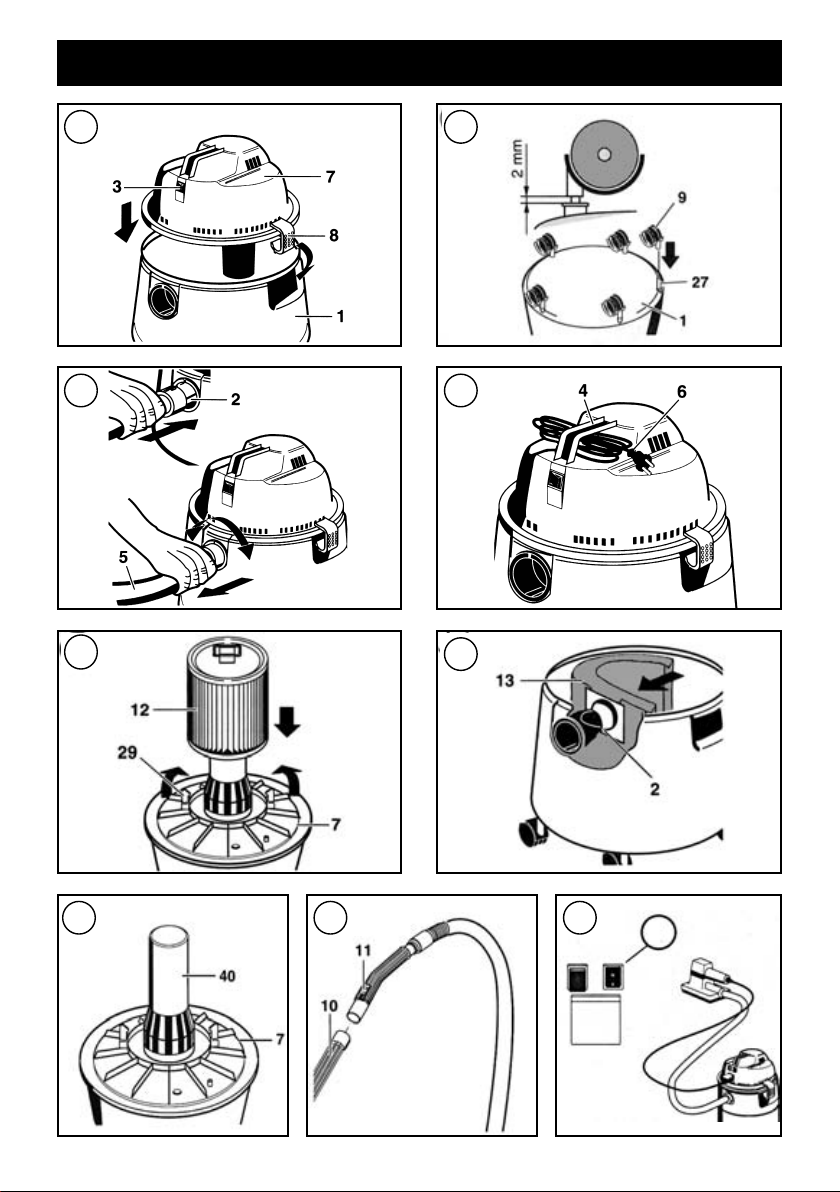 3
7
8
1

2 mm
9
27
1

2
5

4
6

12
29
7

13
2

40
7

11
10