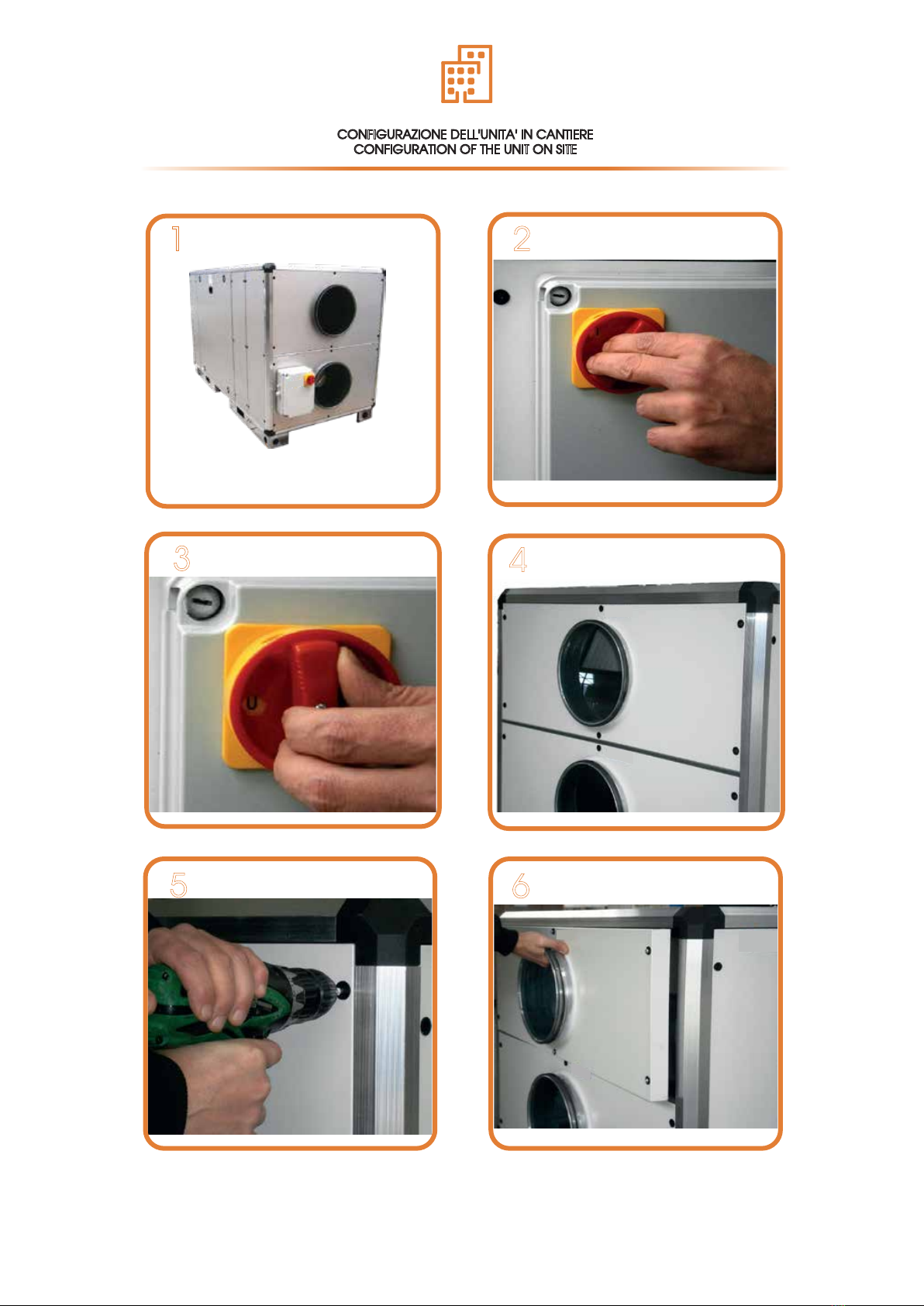 CONFIGURAZIONE DELL'UNITA' IN CANTIERE
CONFIGURATION OF THE UNIT ON SITE

1

2

3

4

5

6