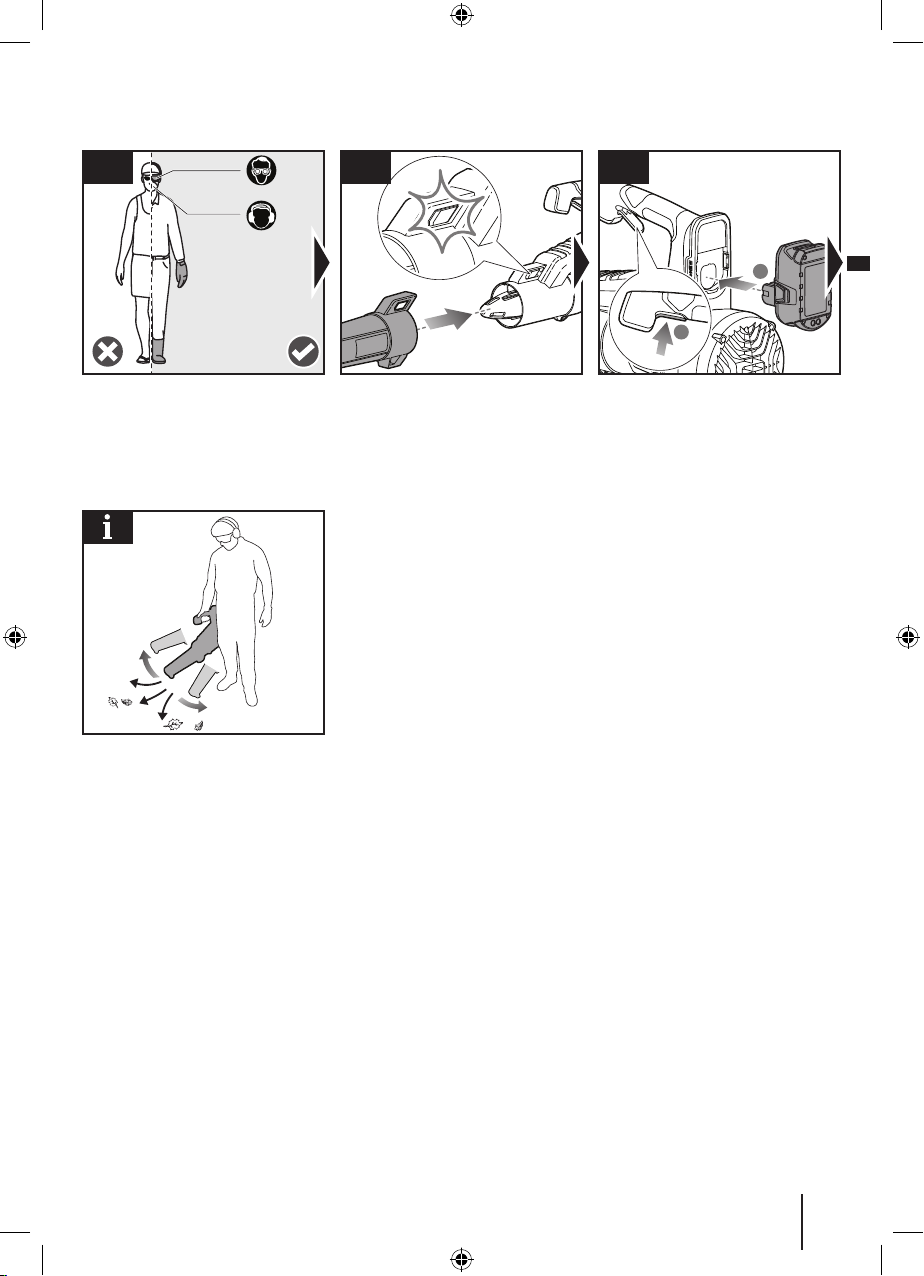 i