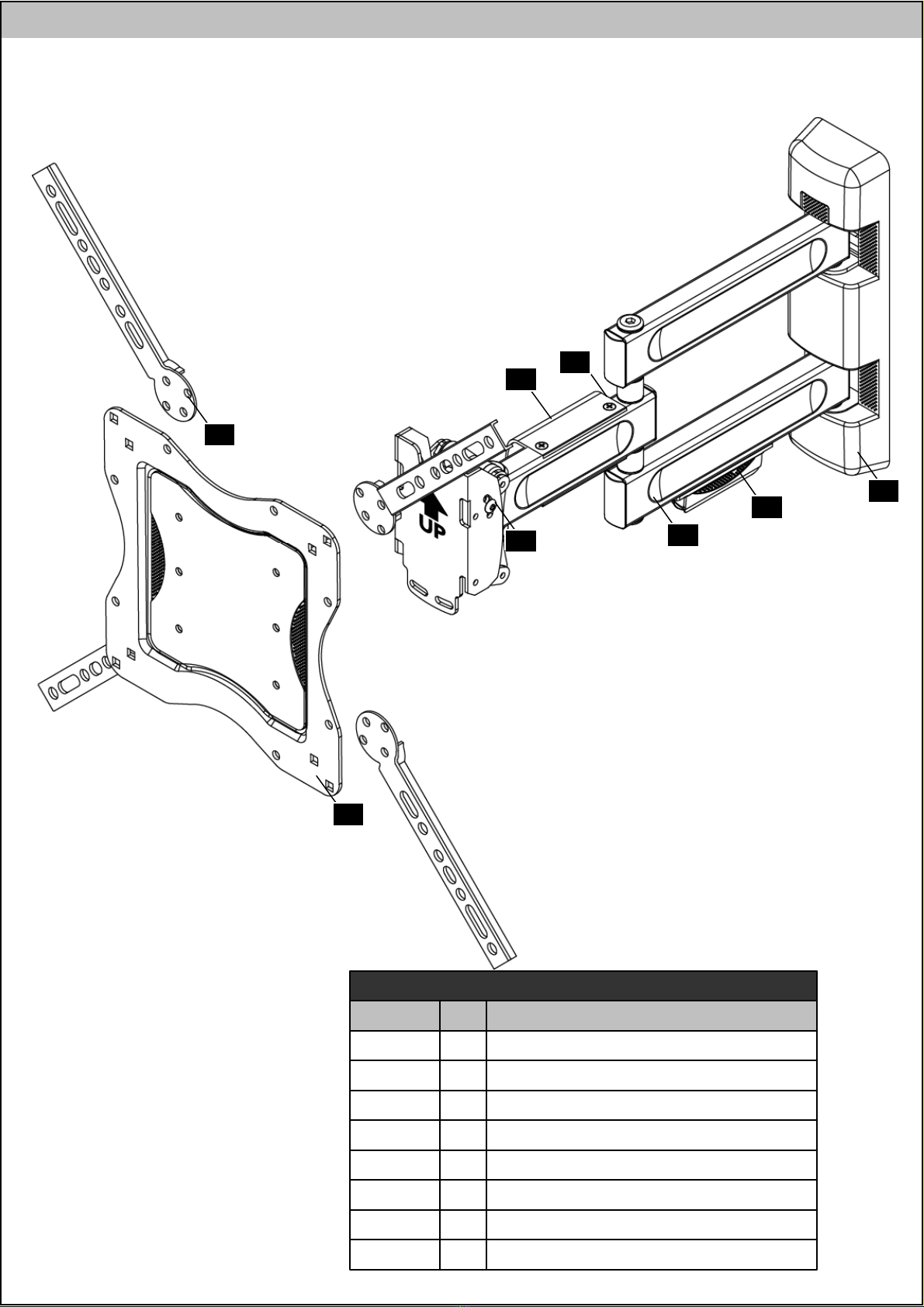 UP