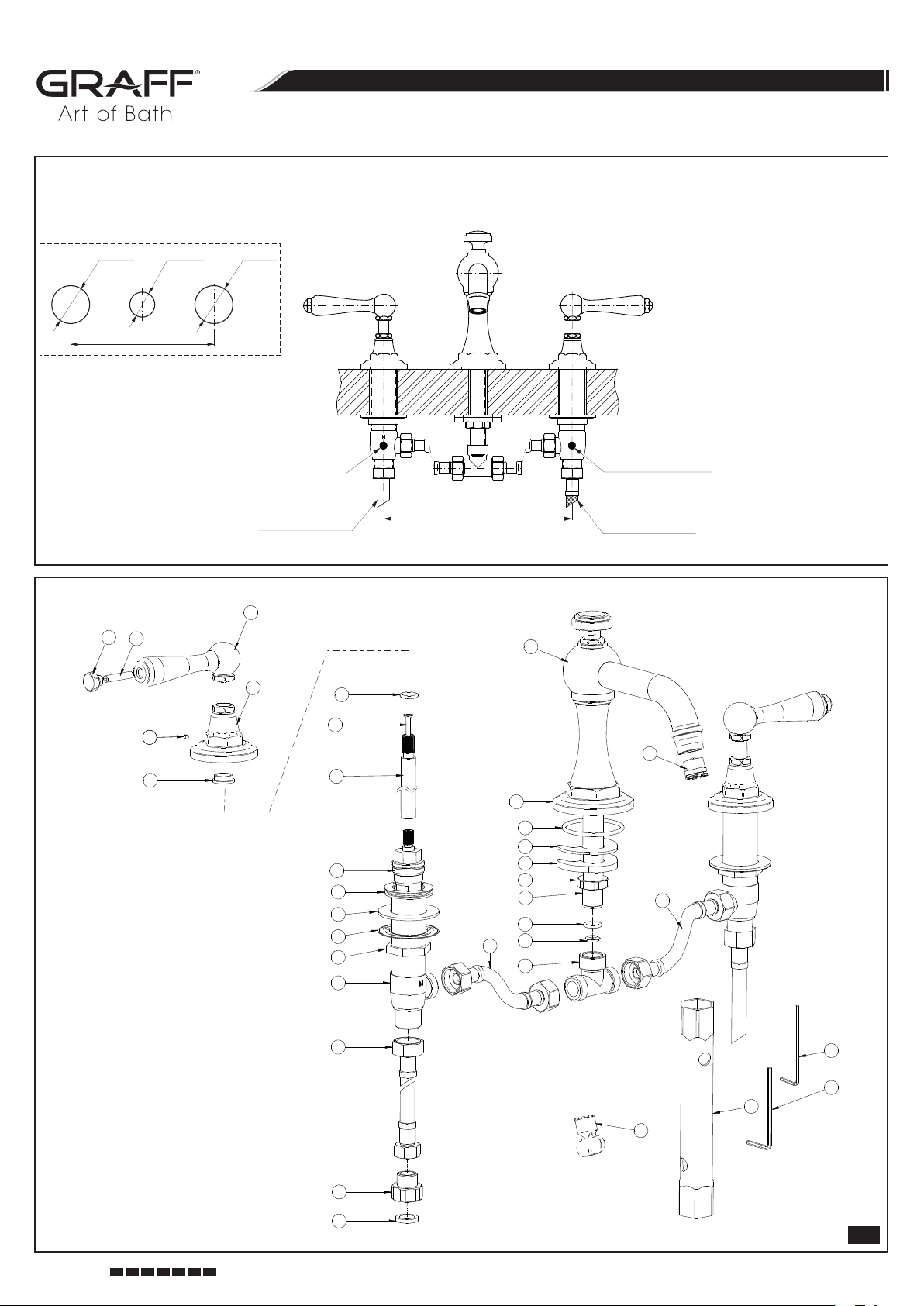 GRAFF®
Art of Bath

N

M