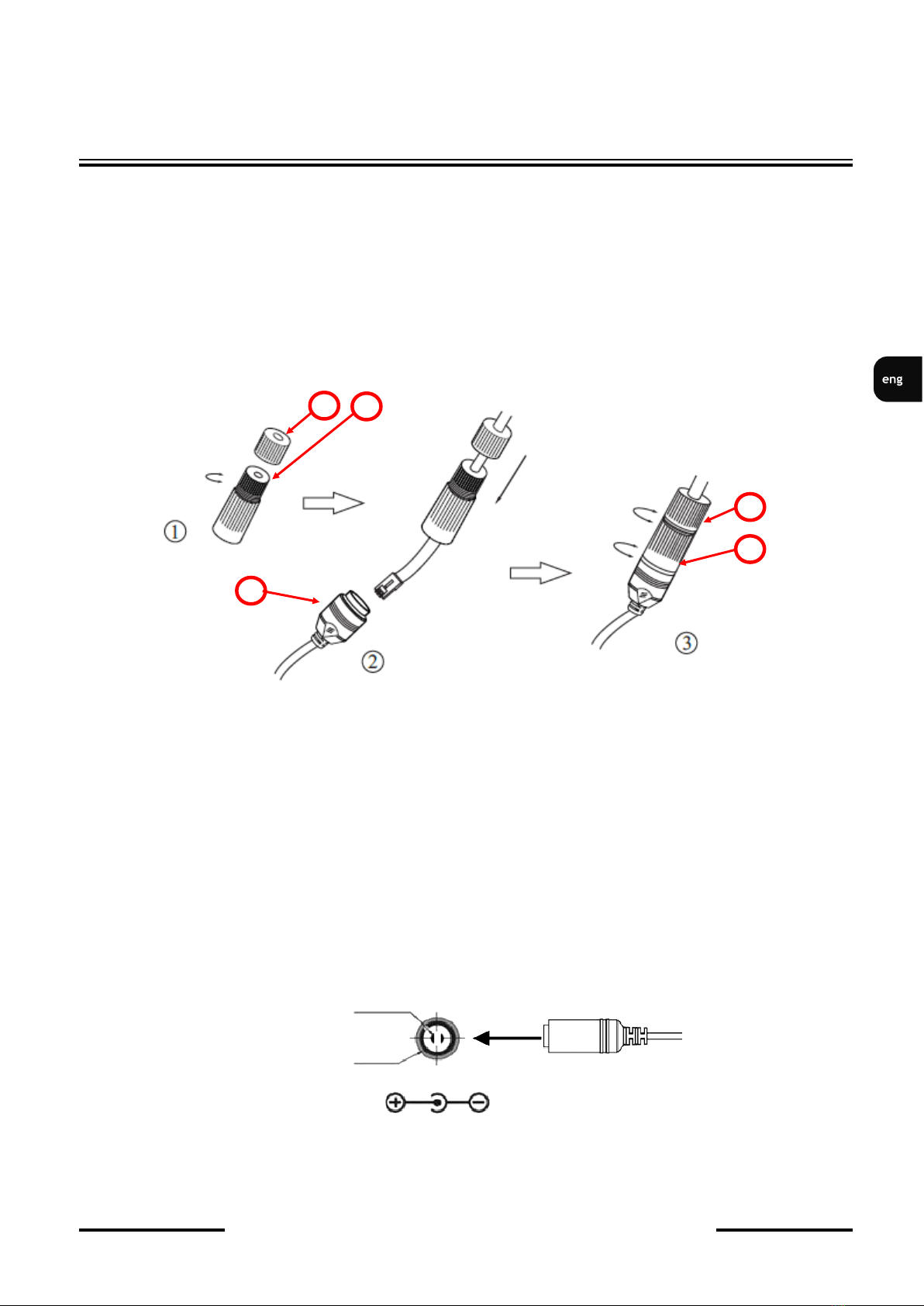 eng

①

②

③