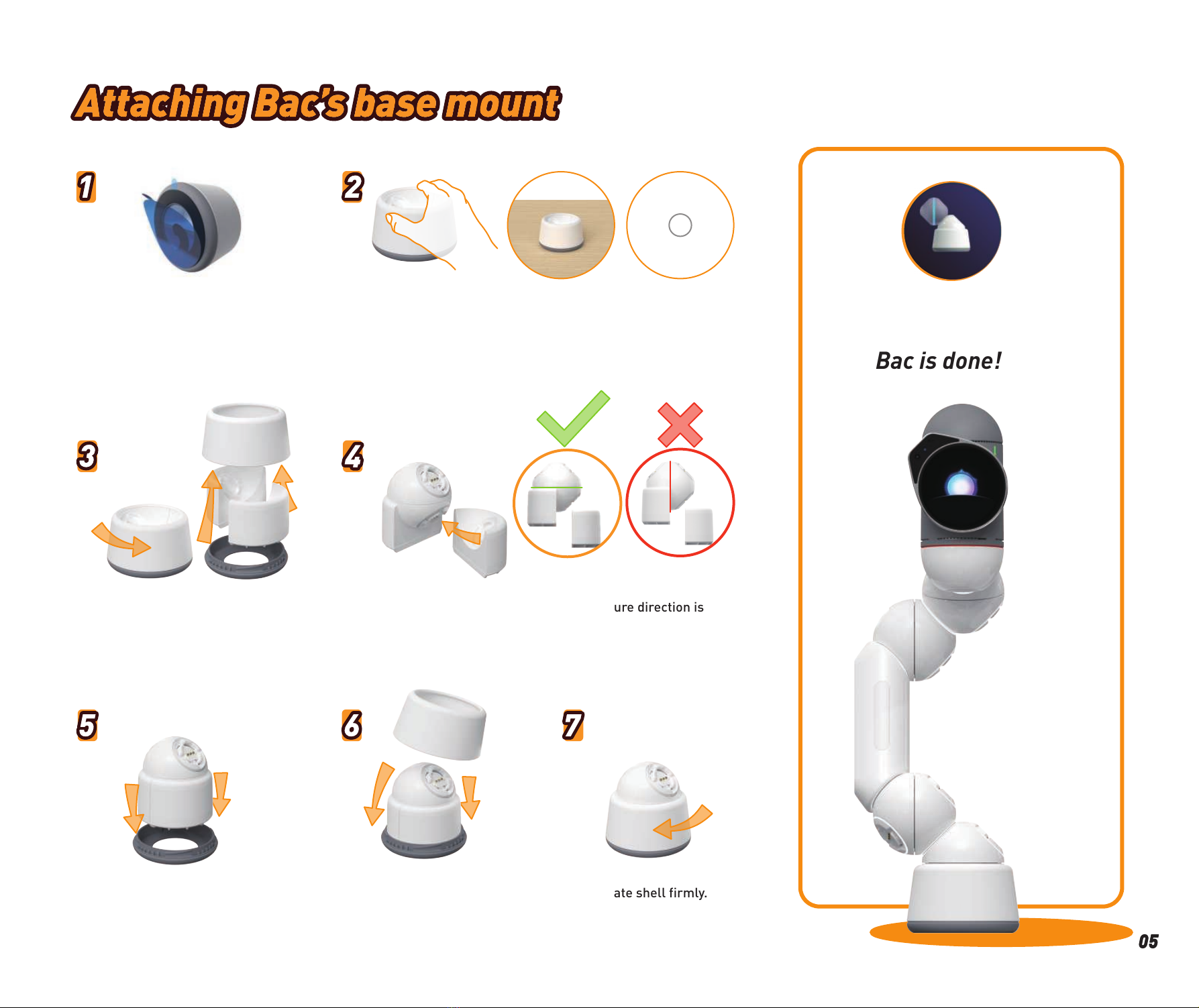 Attaching Bac's base mount

1

2

3

4

ure direction is

5

6

7

ate shell firmly.

Bac is done!

05