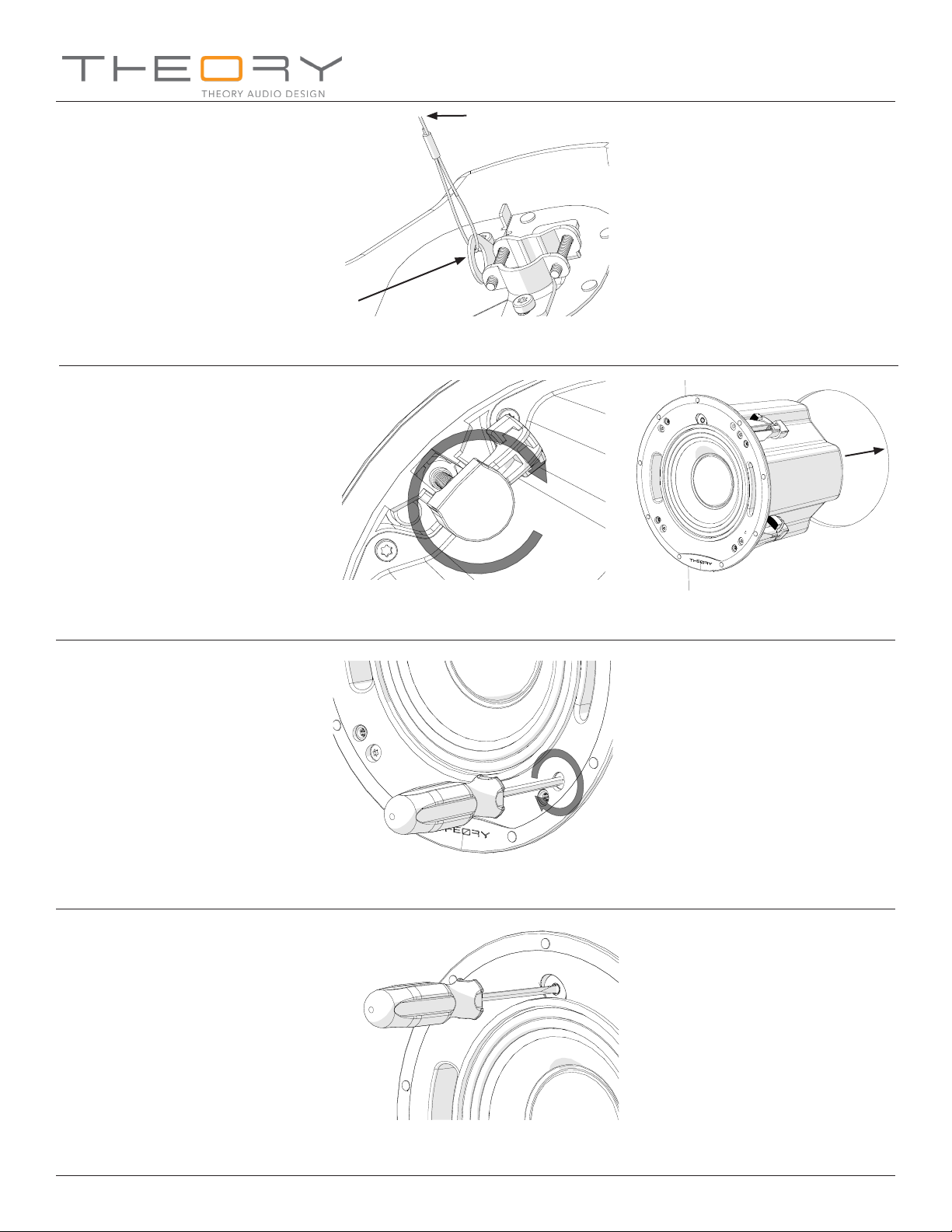 THEORY
THEORY AUDIO DESIGN

THEORY

THEORY