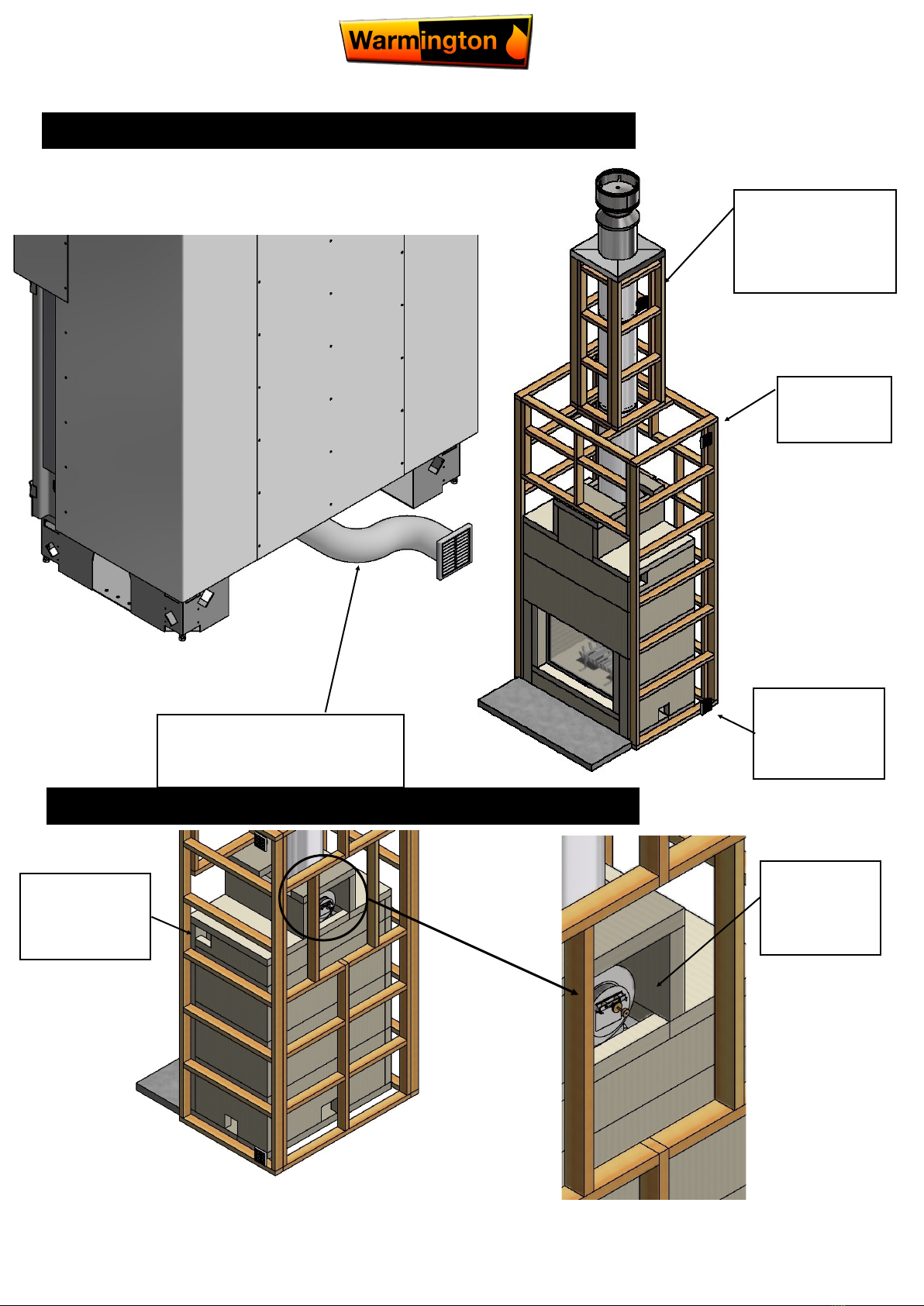 Warmington