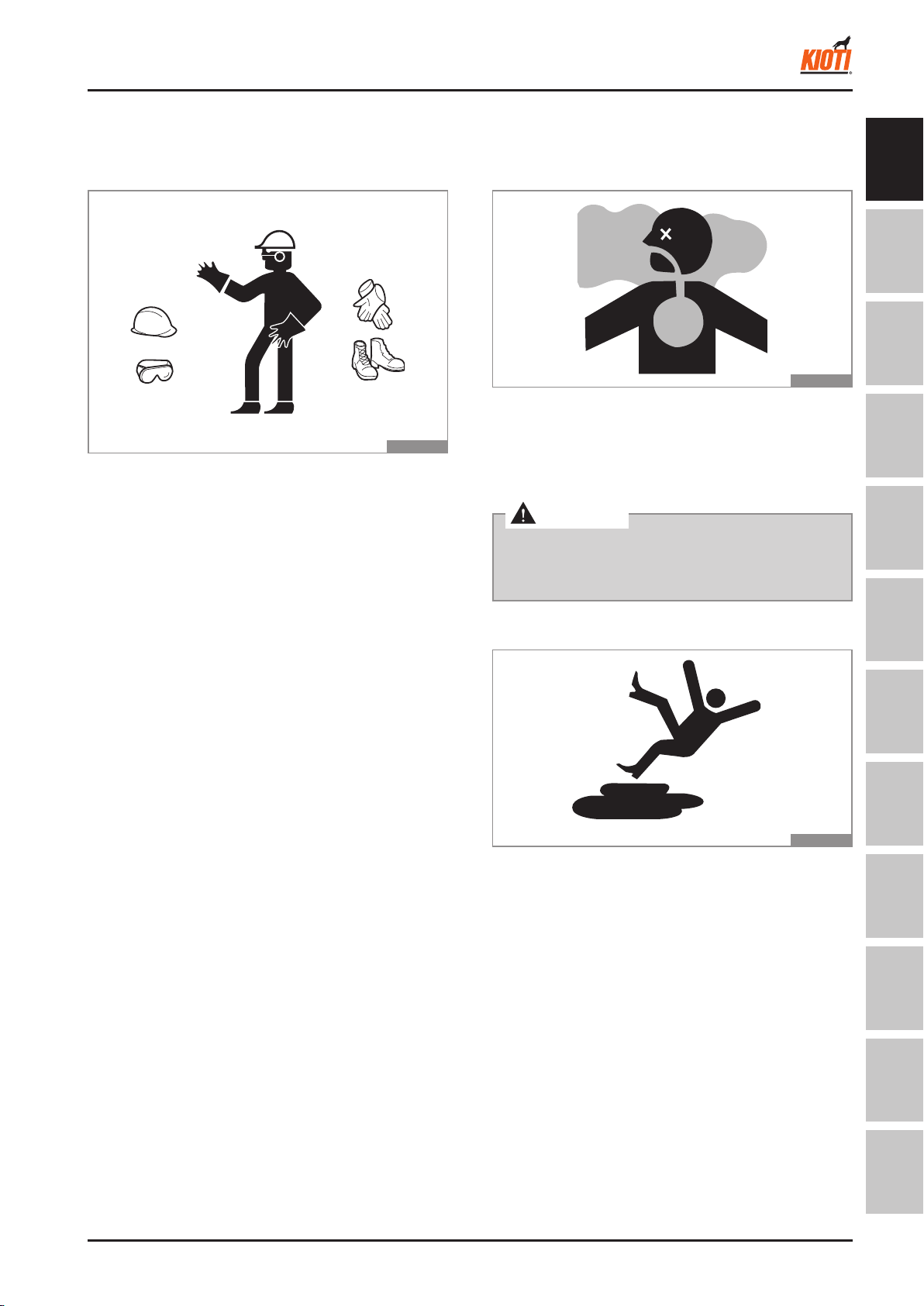 KIOTI