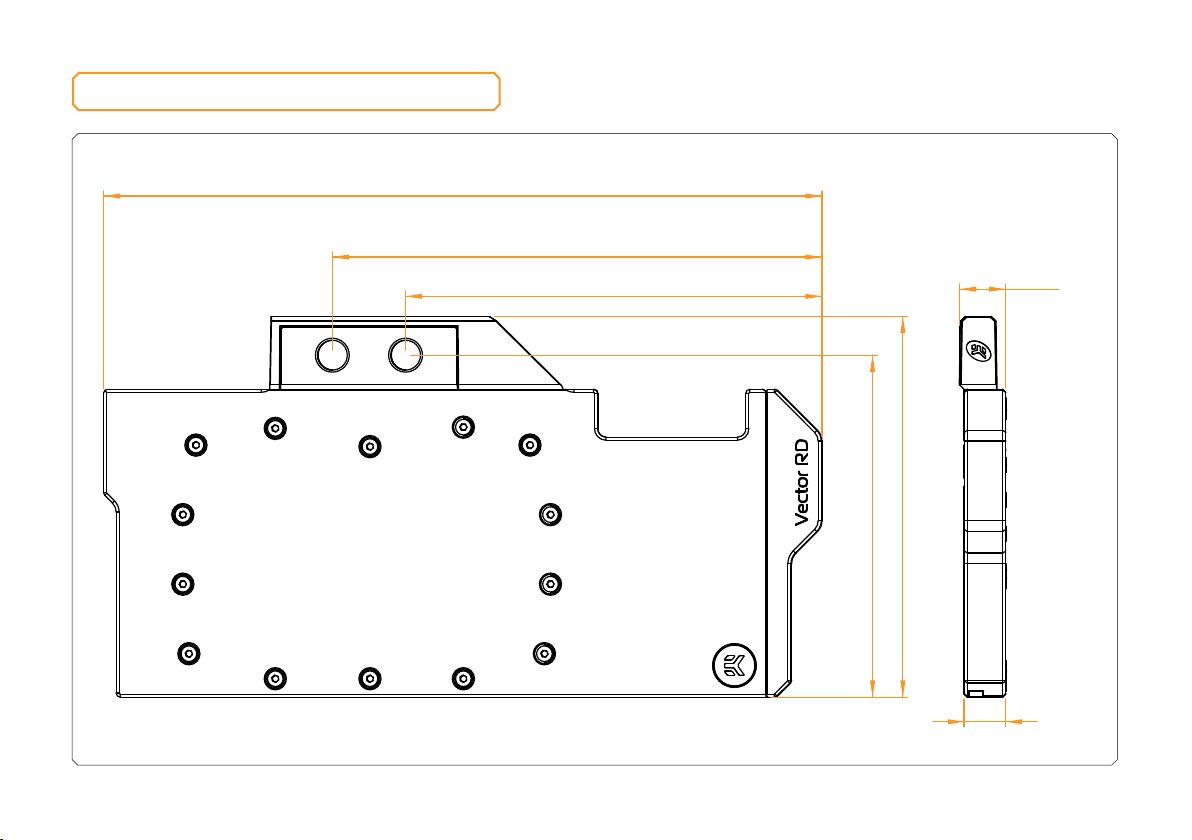 Vector RD