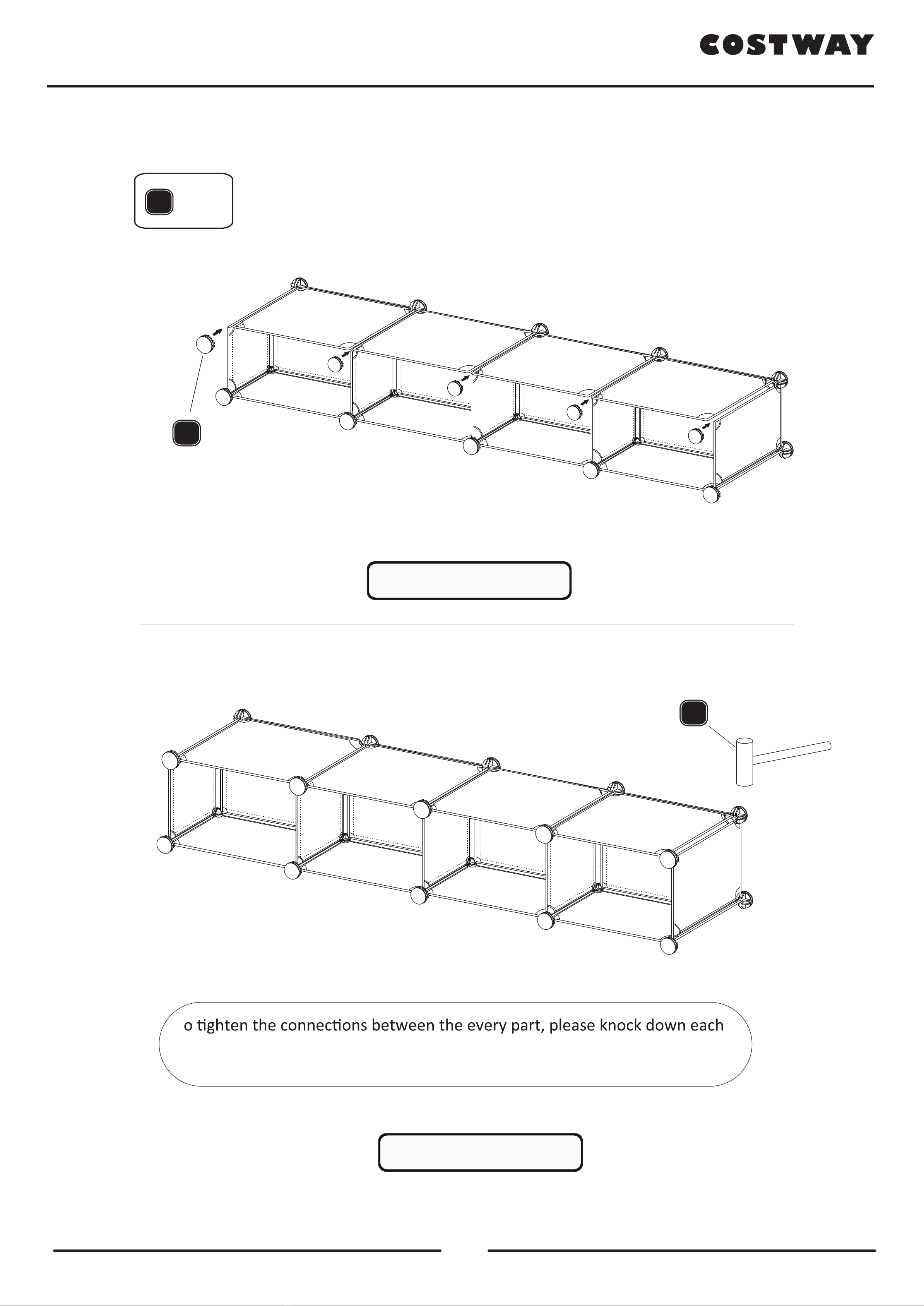 COSTWAY

o tighten the connections between the every part, please knock down each