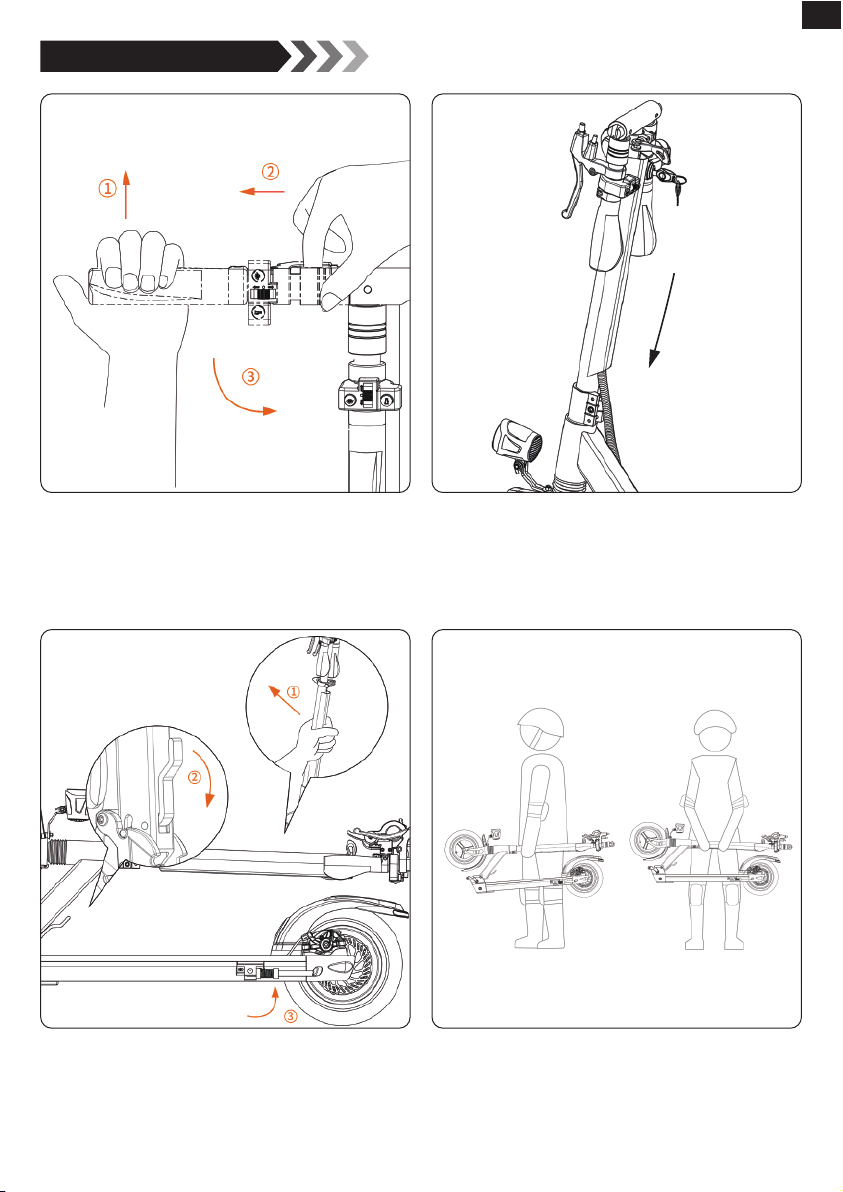 ①
②
③

①
②
③