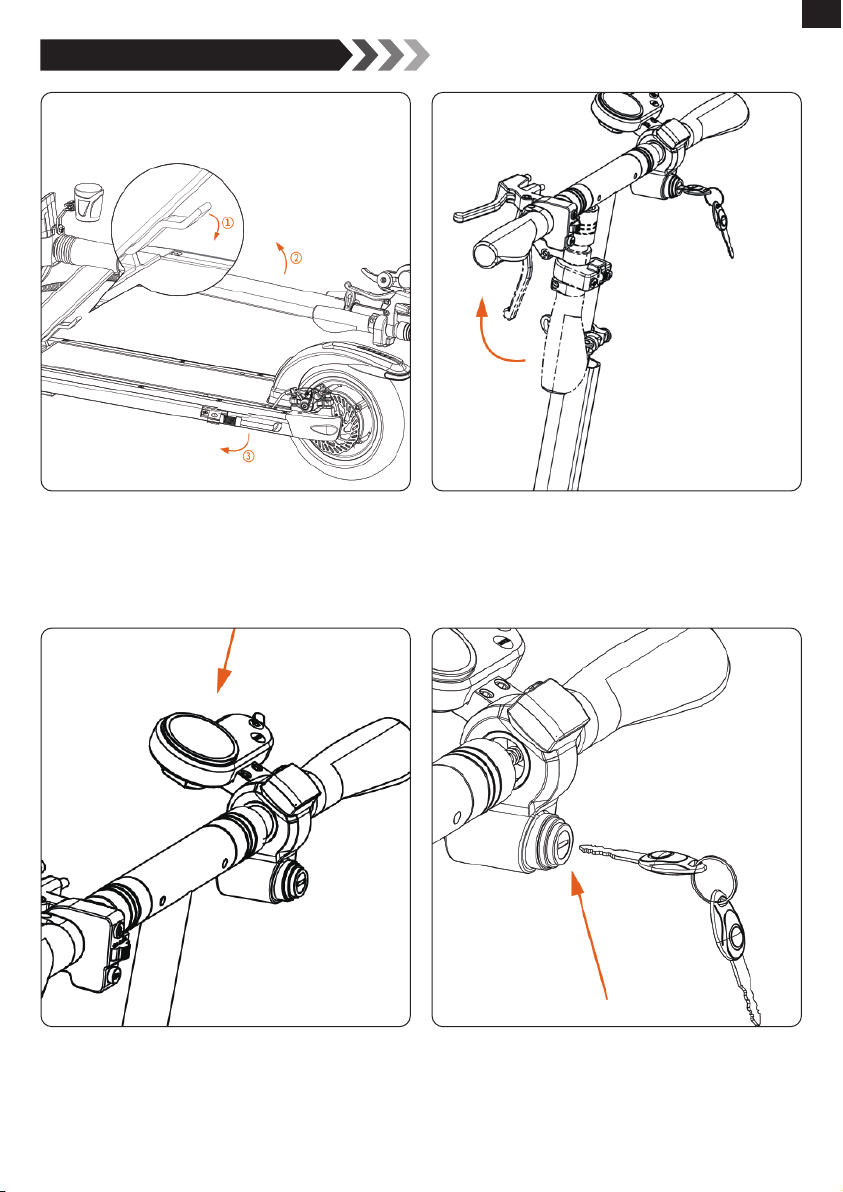 ①
②
③