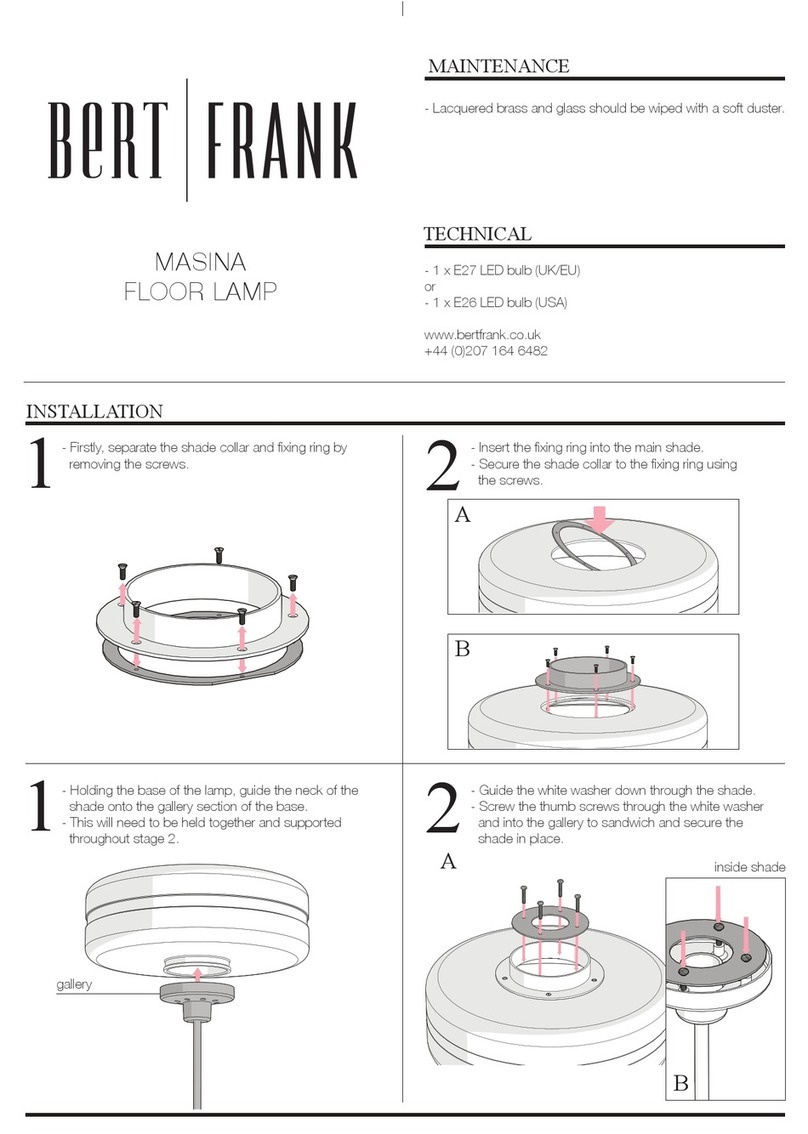 BeRT FRANK

MASINA
FLOOR LAMP

MAINTENANCE

- Lacquered brass and glass should be wiped with a soft duster.

TECHNICAL

- 1 x E27 LED bulb (UK/EU)
or
- 1 x E26 LED bulb (USA)

www.bertfrank.co.uk
+44 (0)207 164 6482

INSTALLATION

1 - Firstly, separate the shade collar and fixing ring by removing the screws.

2 - Insert the fixing ring into the main shade.
- Secure the shade collar to the fixing ring using the screws.

A

B

1 - Holding the base of the lamp, guide the neck of the shade onto the gallery section of the base.
- This will need to be held together and supported throughout stage 2.

gallery

2 - Guide the white washer down through the shade.
- Screw the thumb screws through the white washer and into the gallery to sandwich and secure the shade in place.

A

inside shade

B