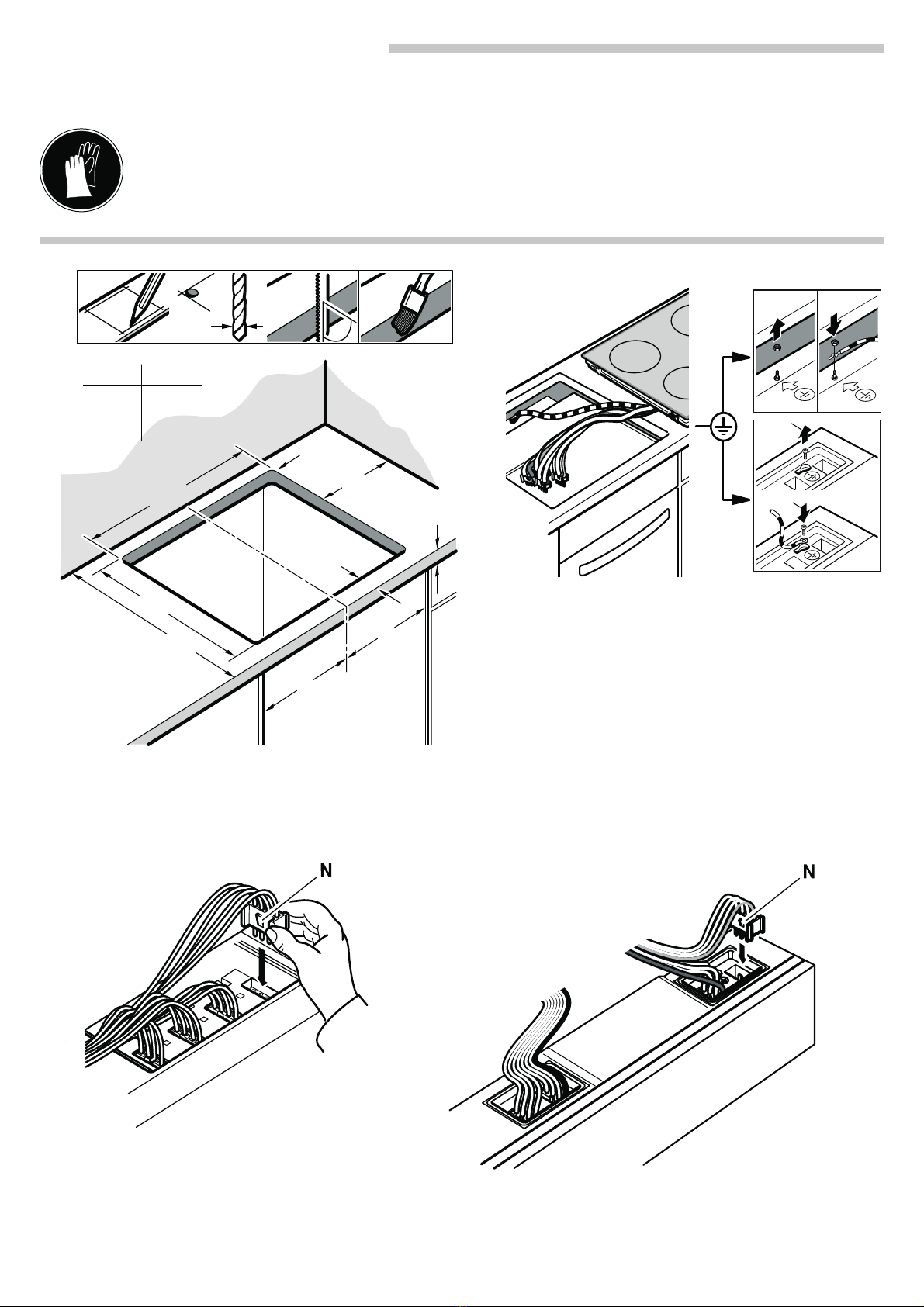 N

N