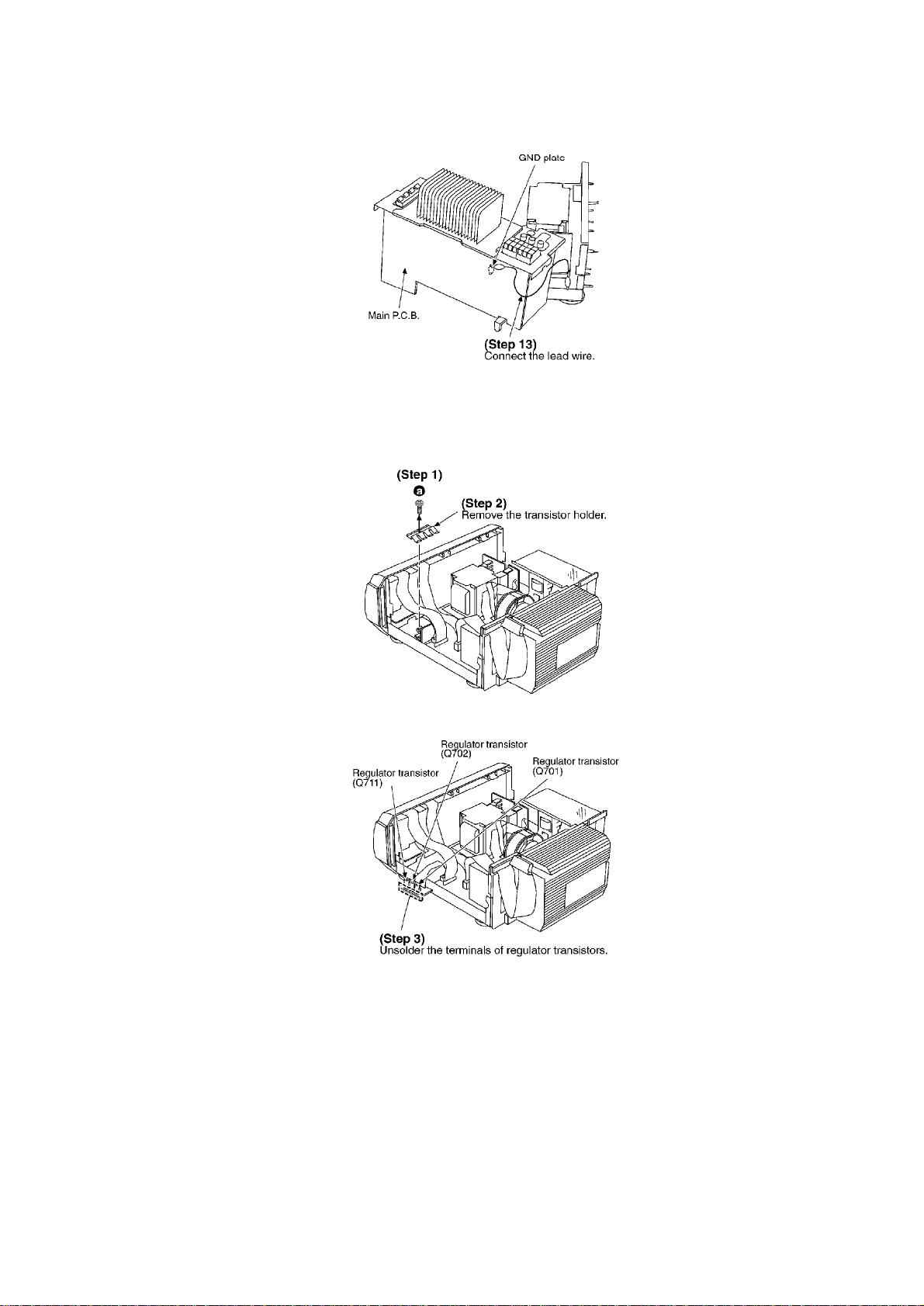 GND plate

Main P.C.B.

(Step 13)
Connect the lead wire.

(Step 1)

a

(Step 2)
Remove the transistor holder.

Regulator transistor (Q702)

Regulator transistor (Q701)

Regulator transistor (Q711)

(Step 3)
Unsolder the terminals of regulator transistors.