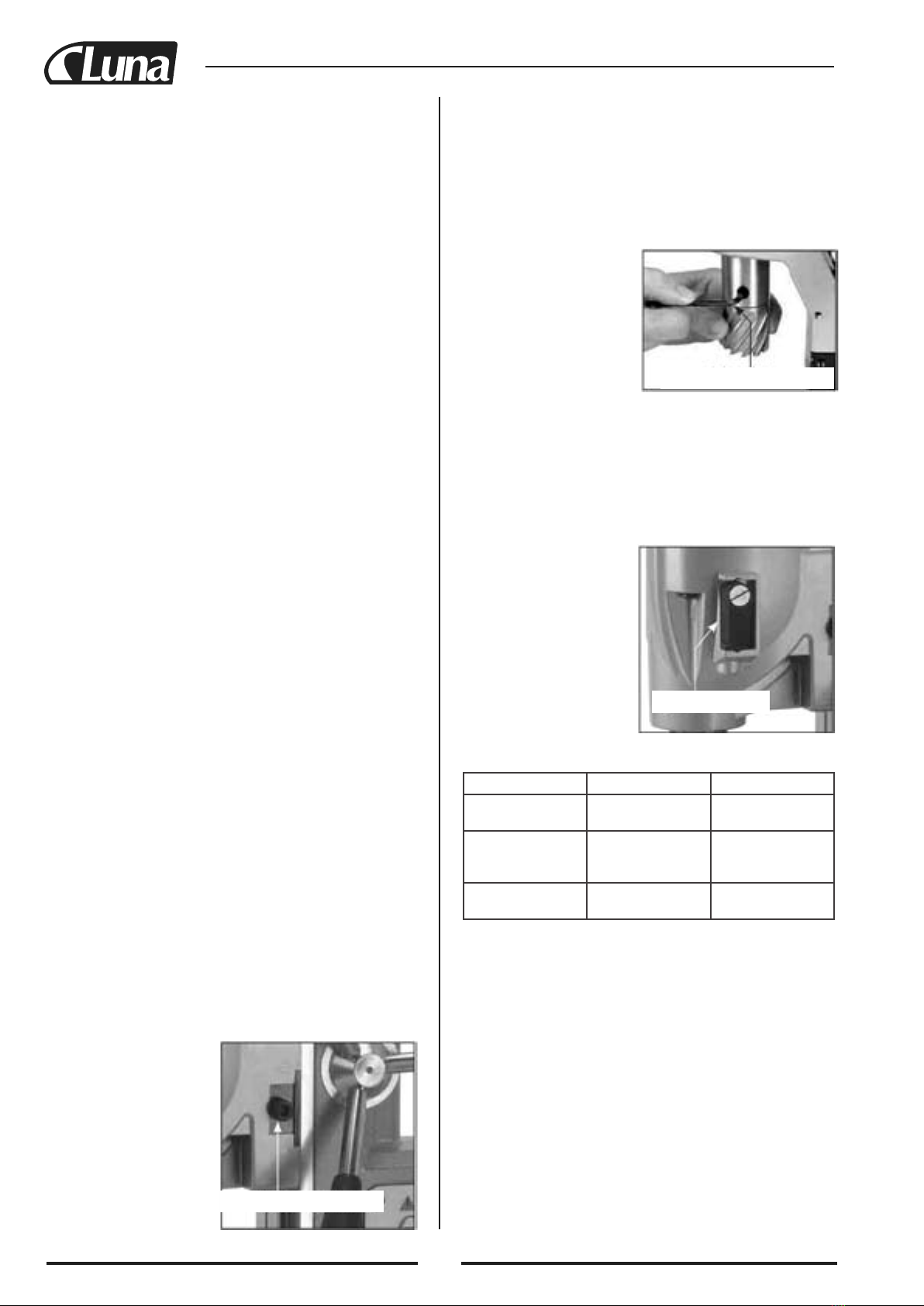 Luna