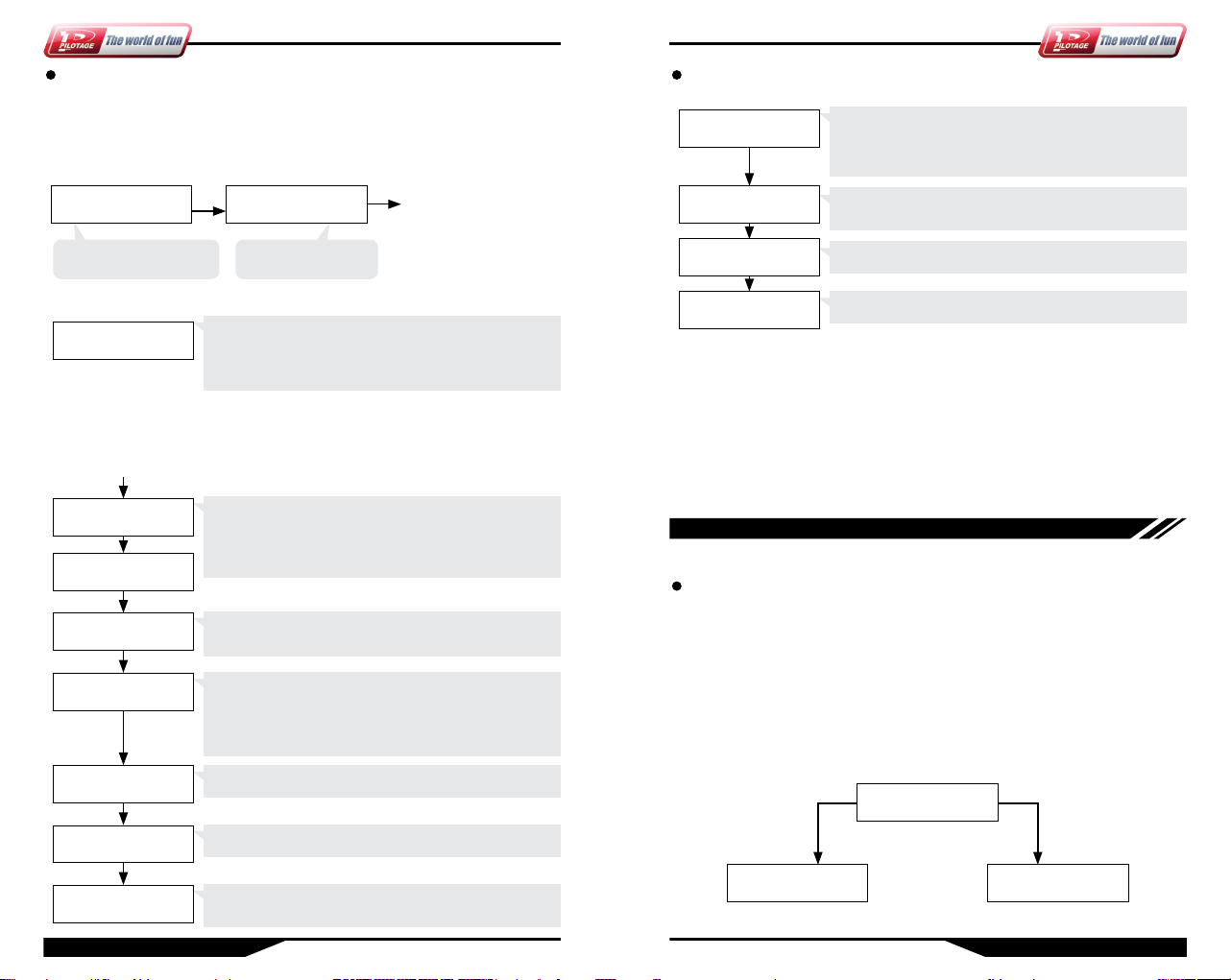 PILOTAGE The world of fun

PILOTAGE The world of fun