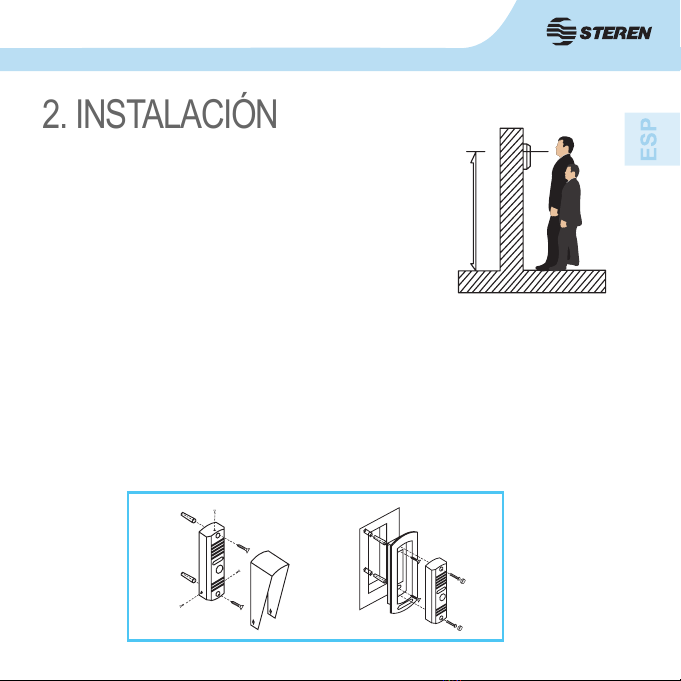 STEREN

2. INSTALACIÓN

ESP