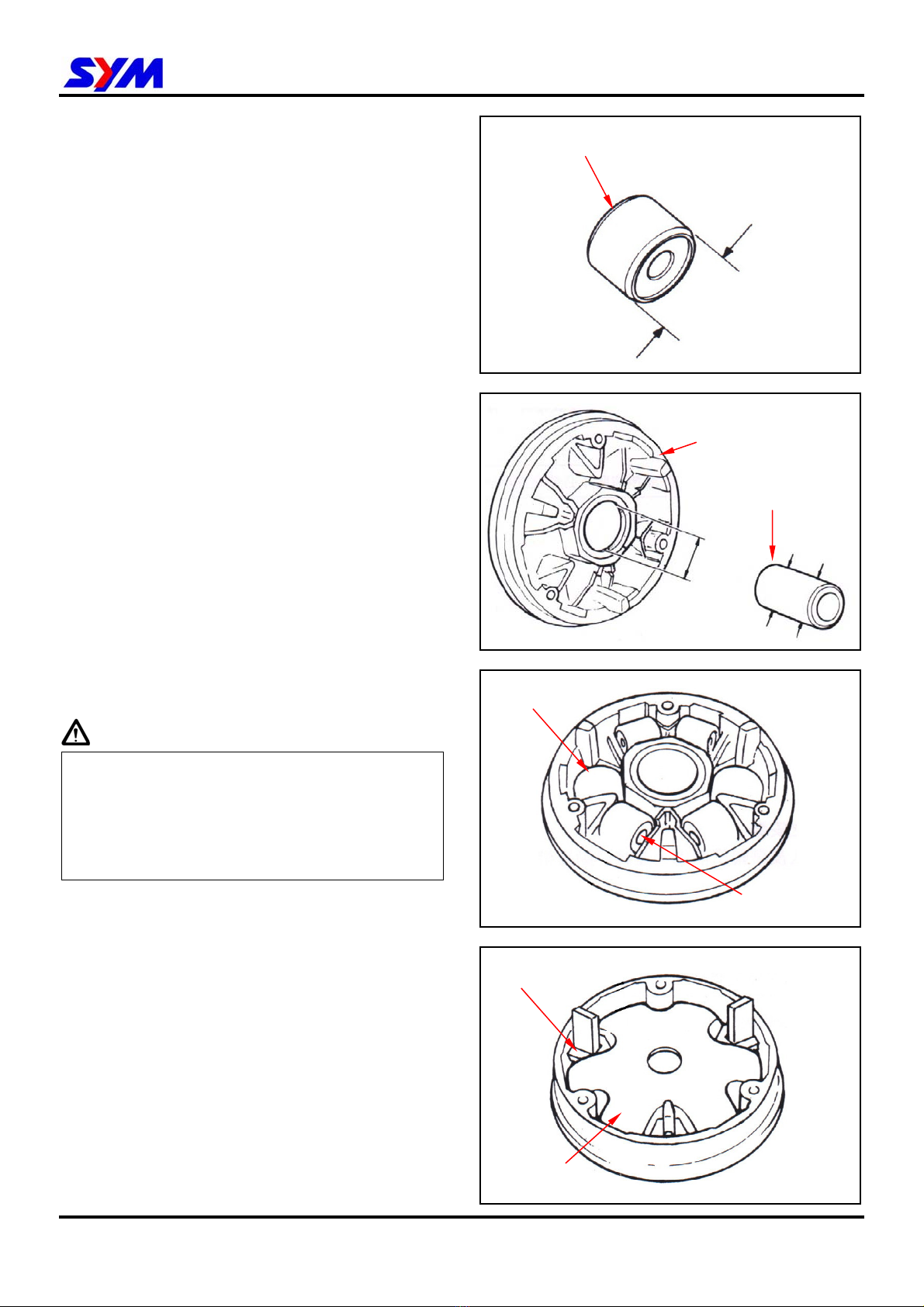 SYM