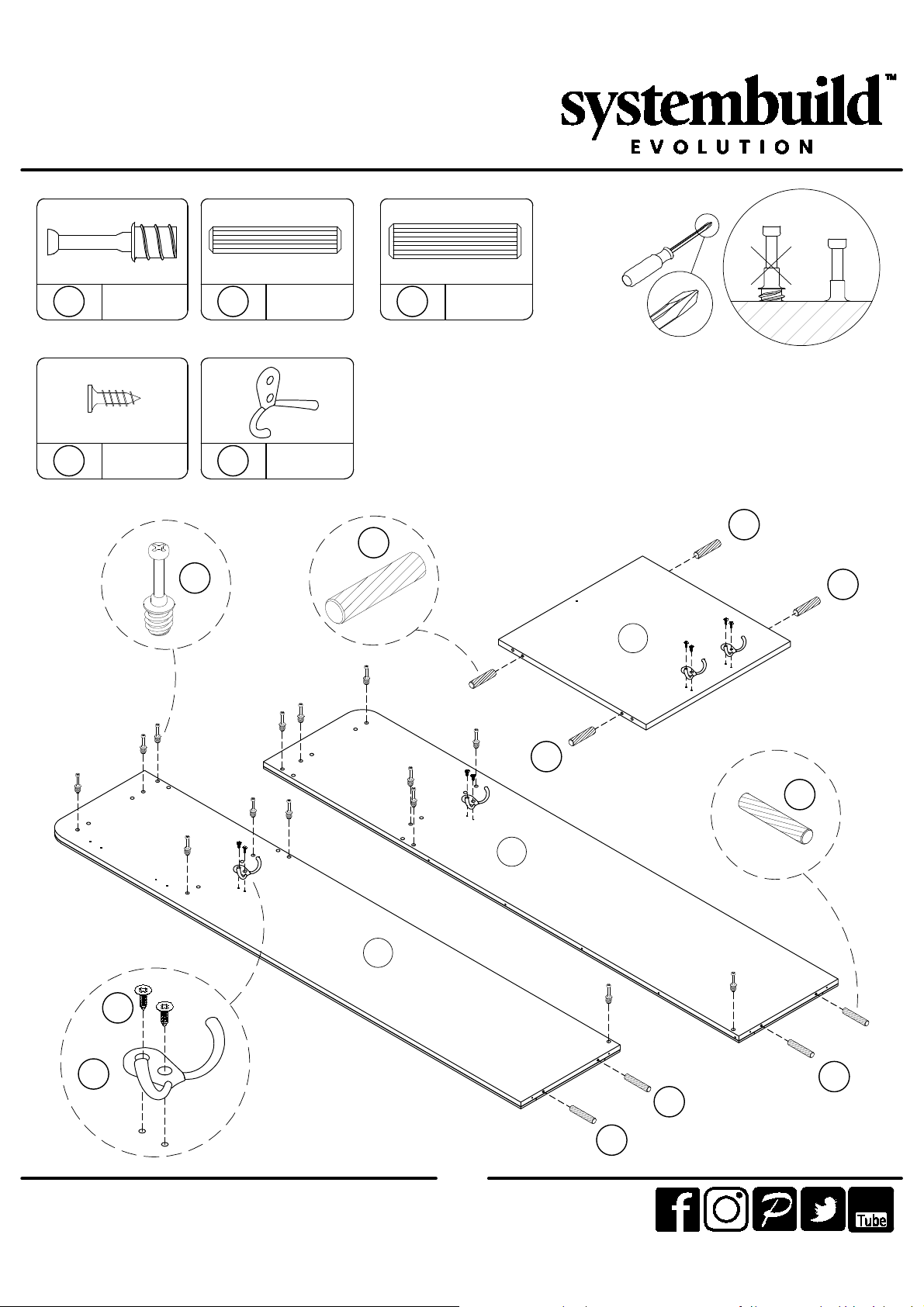 systembuild™
EVOLUTION

Tube