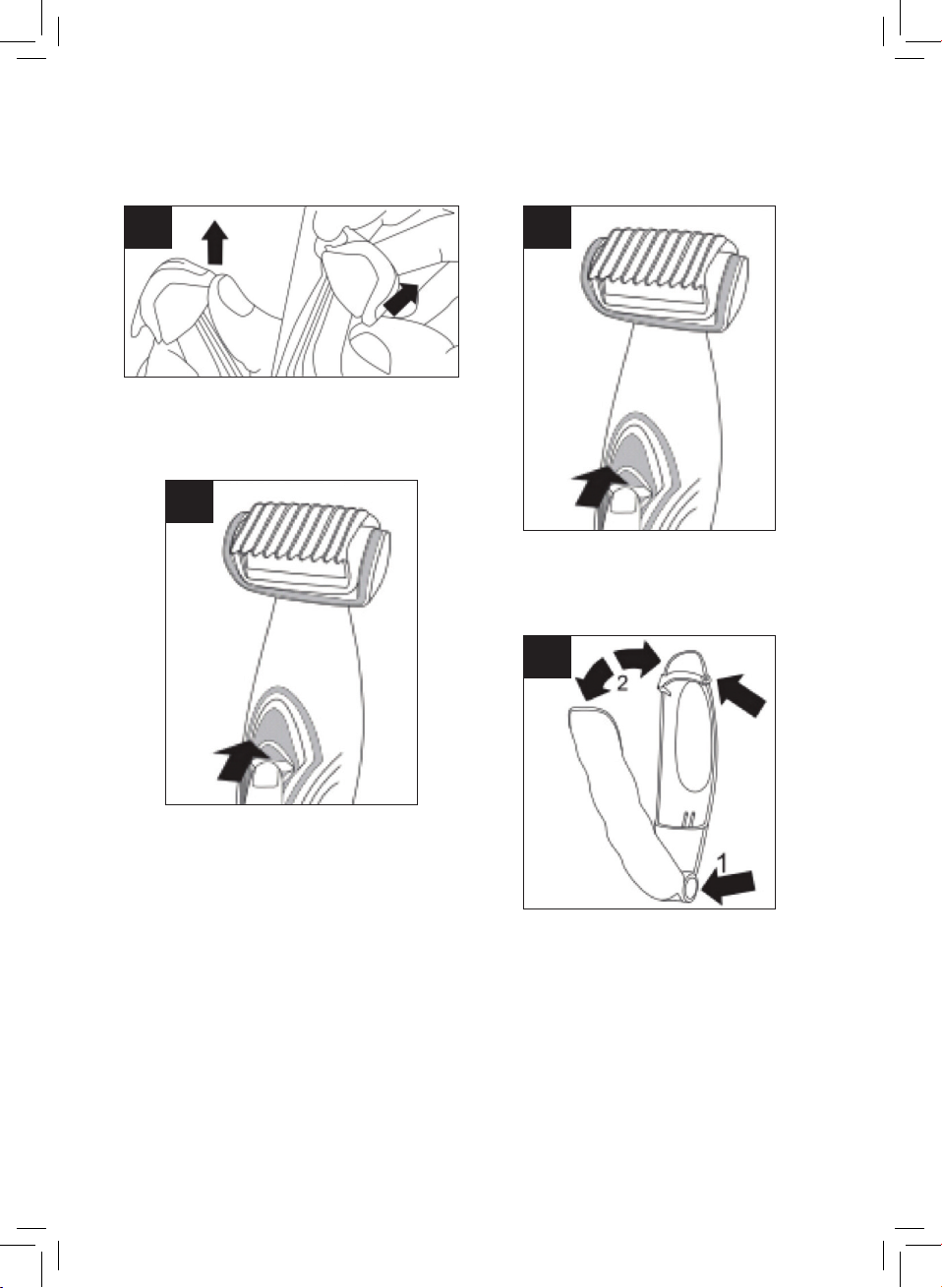 2

1