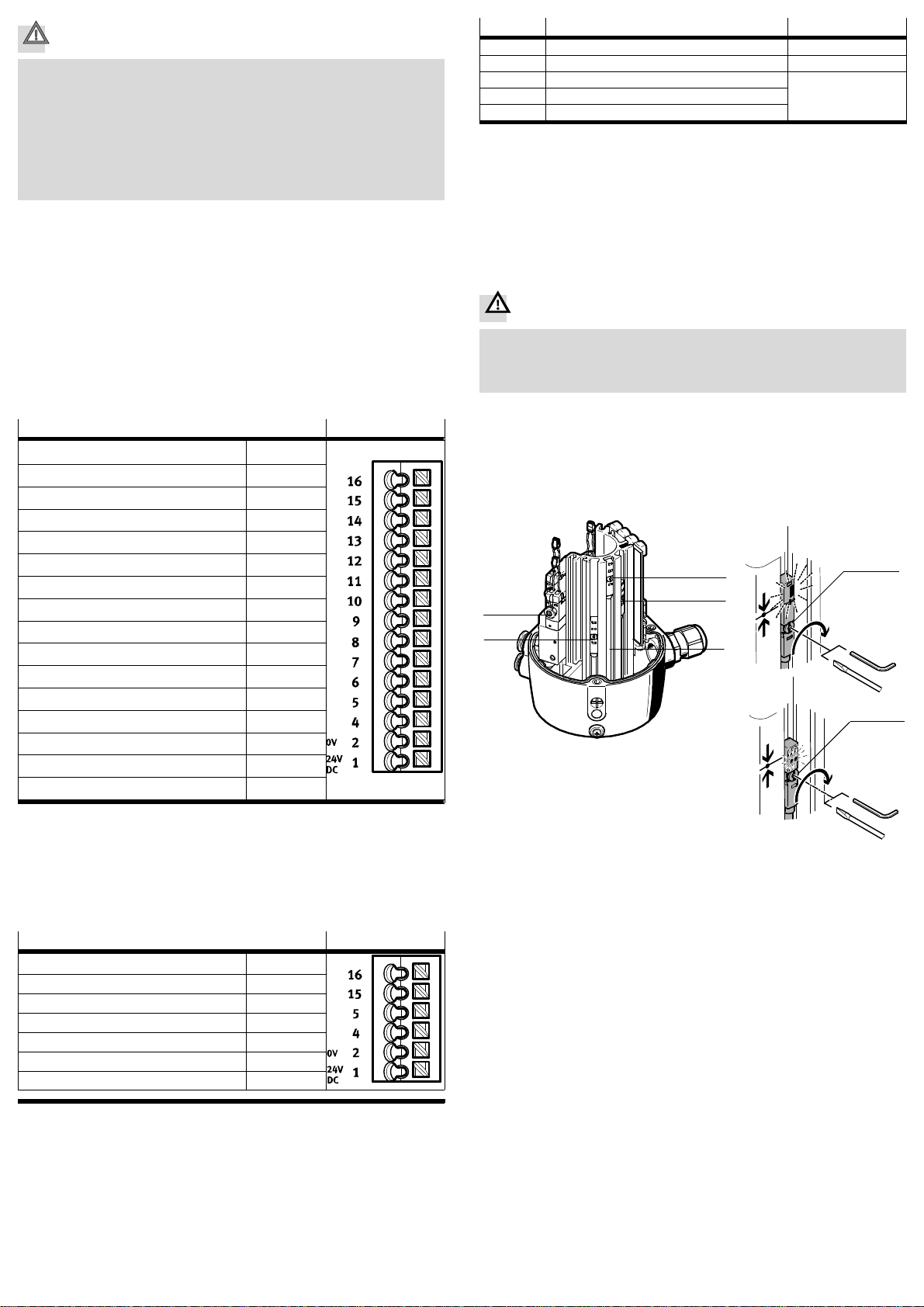 16
15
14
13
12
11
10
9
8
7
6
5
4
0V 2
24V DC 1

16
15
5
4
0V 2
24V DC 1