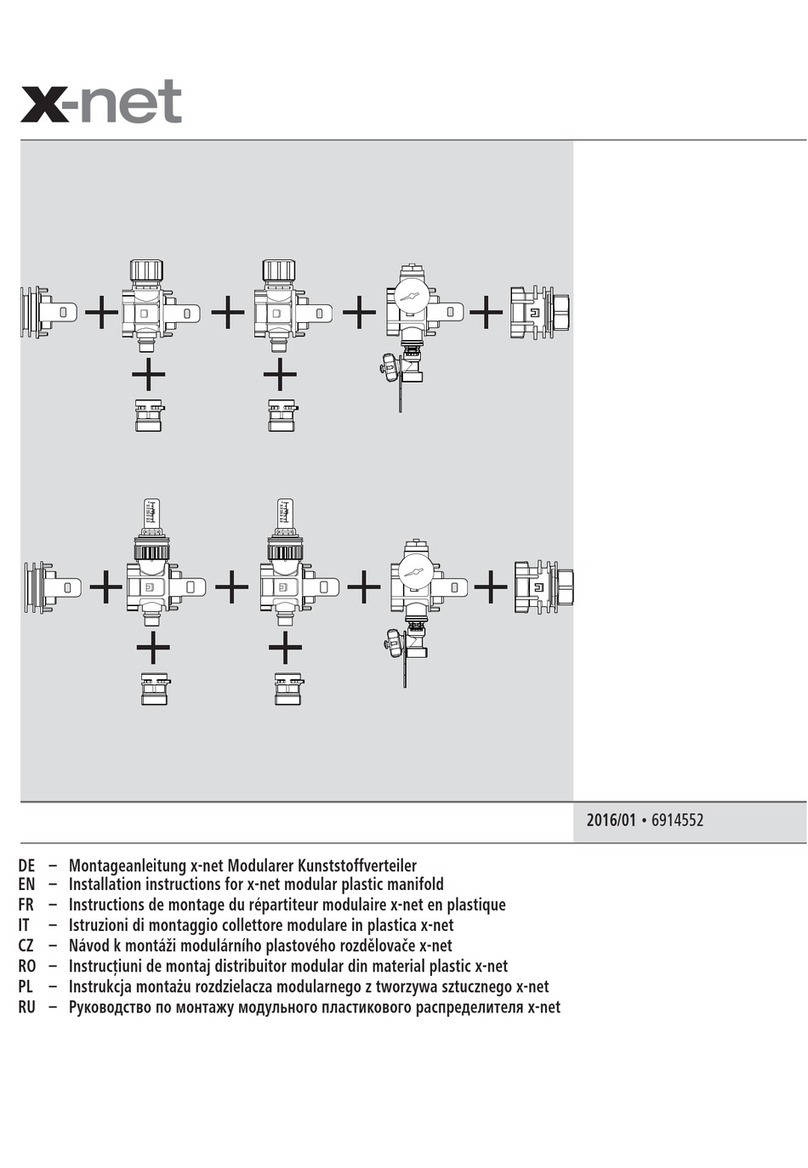 x-net

2016/01 • 6914552

DE – Montageanleitung x-net Modularer Kunststoffverteiler
EN – Installation instructions for x-net modular plastic manifold
FR – Instructions de montage du répartiteur modulaire x-net en plastique
IT – Istruzioni di montaggio collettore modulare in plastica x-net
CZ – Návod k montáži modulárního plastového rozdělovače x-net
RO – Instrucțiuni de montaj distribuitor modular din material plastic x-net
PL – Instrukcja montażu rozdzielacza modularnego z tworzywa sztucznego x-net
RU – Руководство по монтажу модульного пластикового распределителя x-net