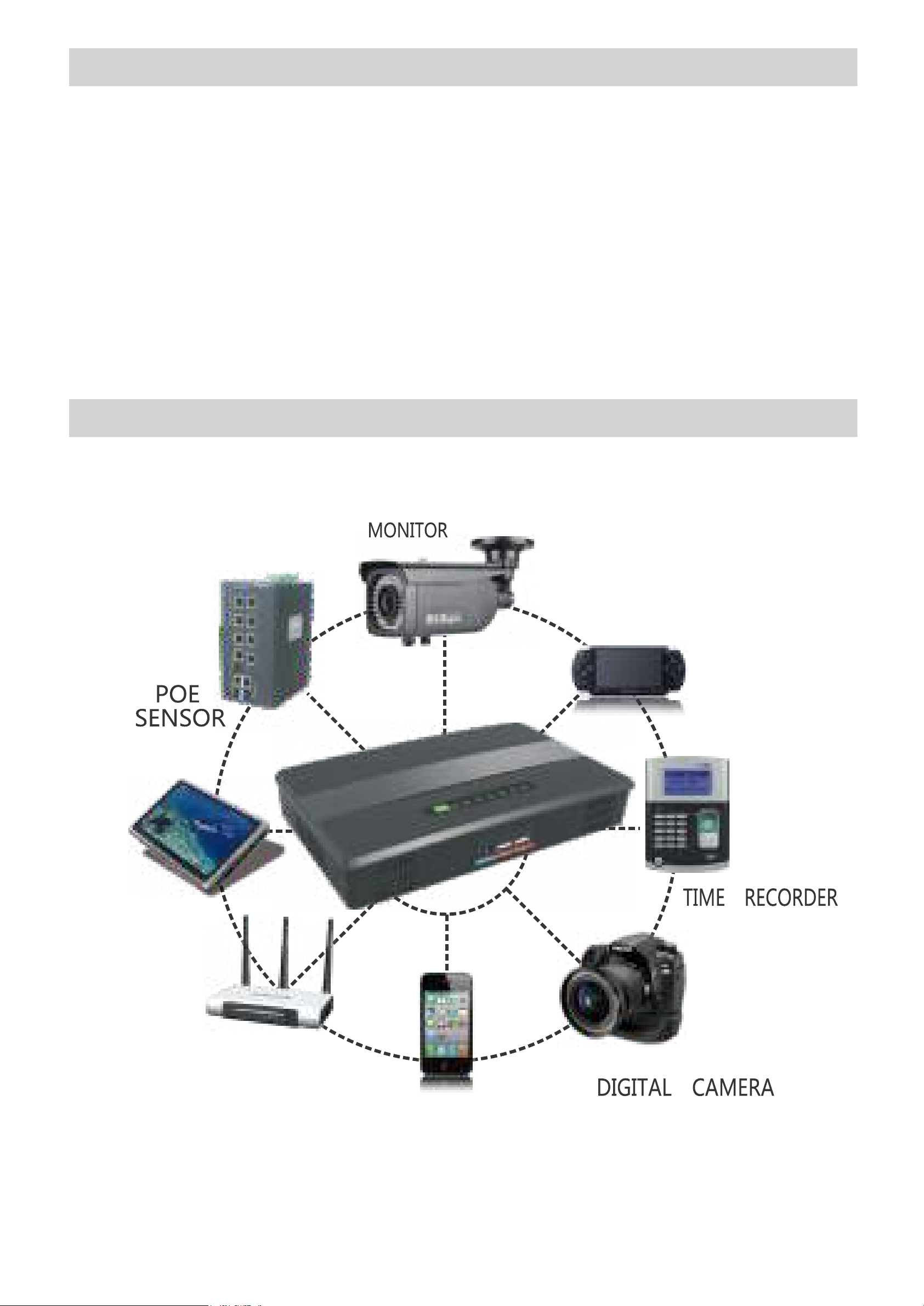 MONITOR

POE
SENSOR

TIME RECORDER

DIGITAL CAMERA