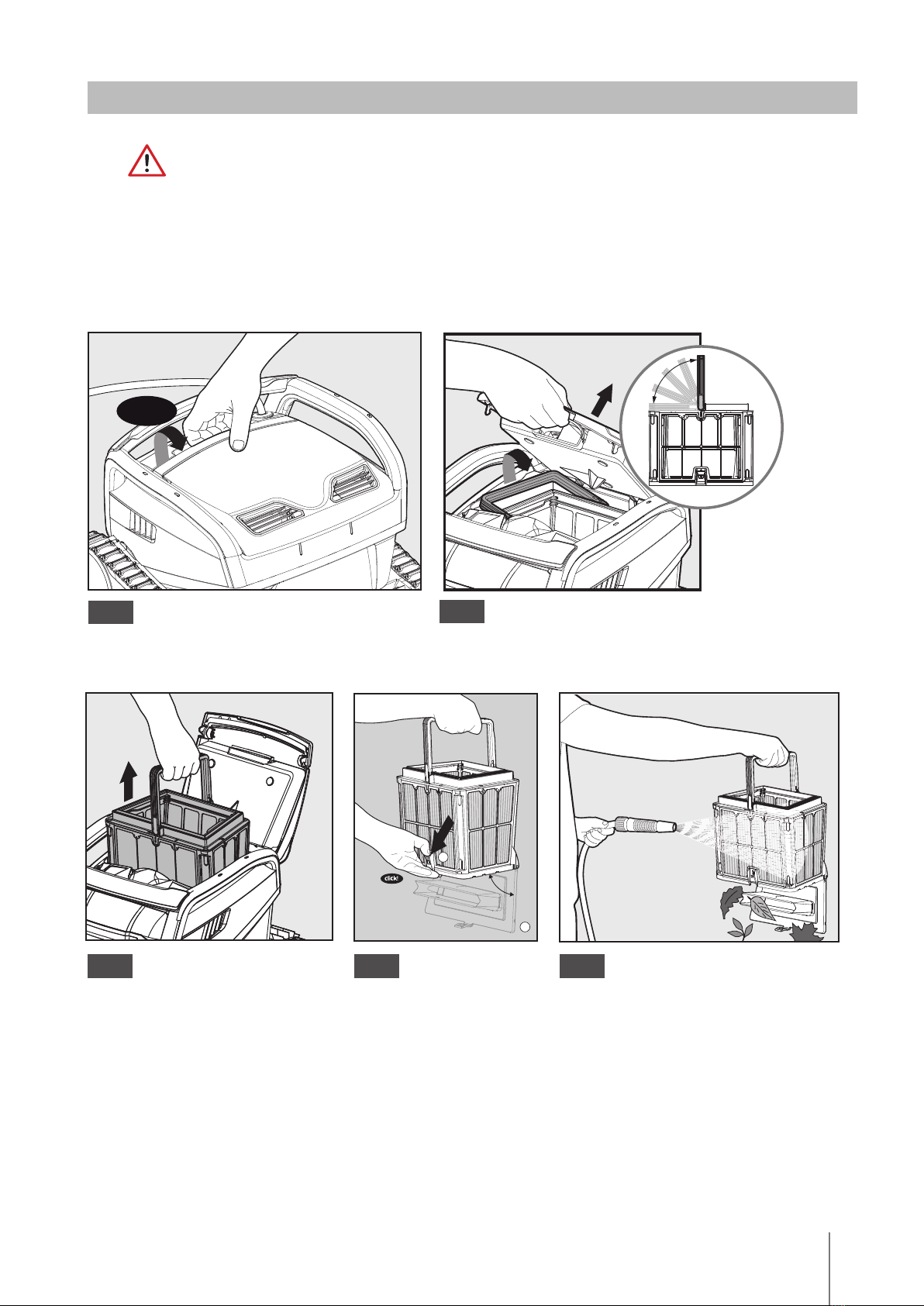 click!