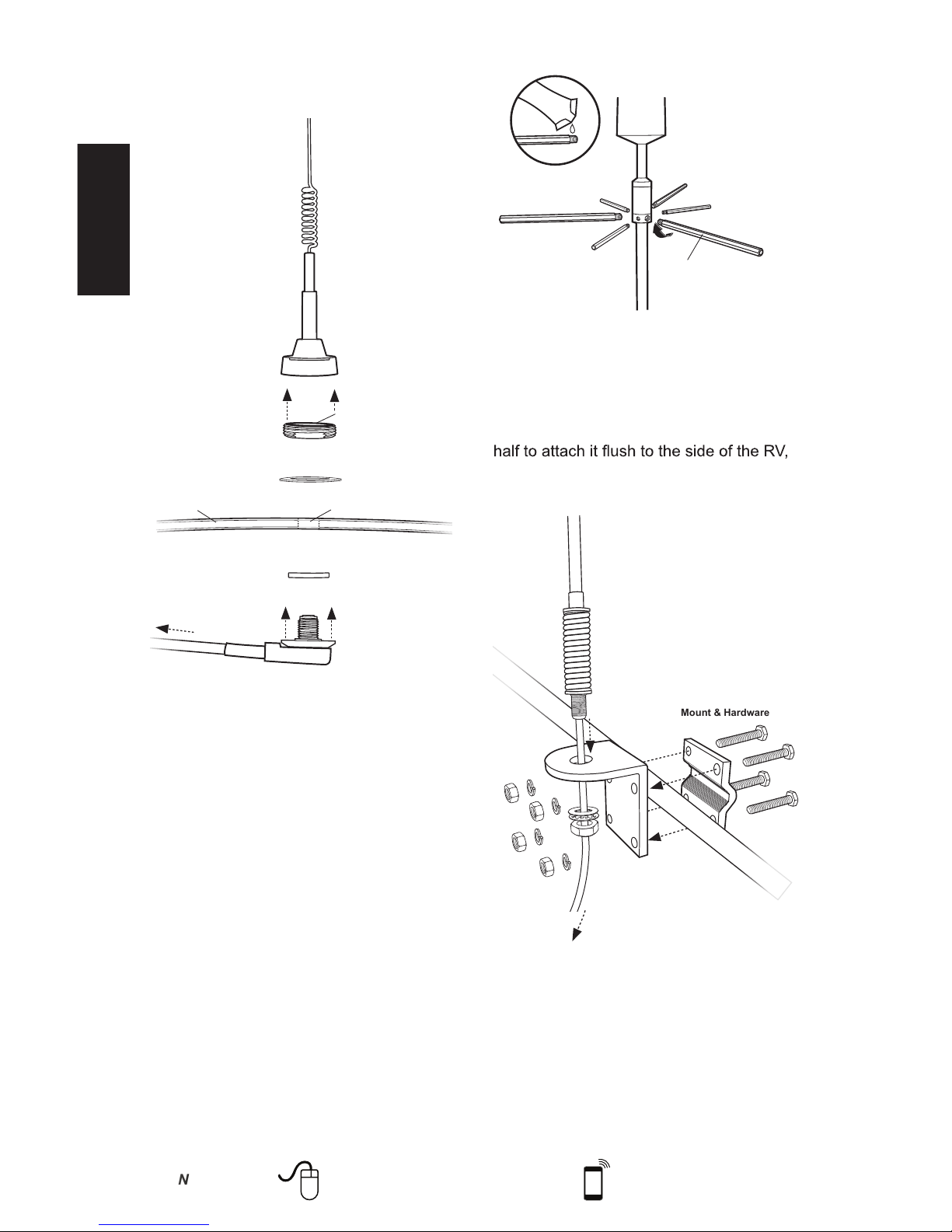 half to attach it flush to the side of the RV,

Mount & Hardware

N