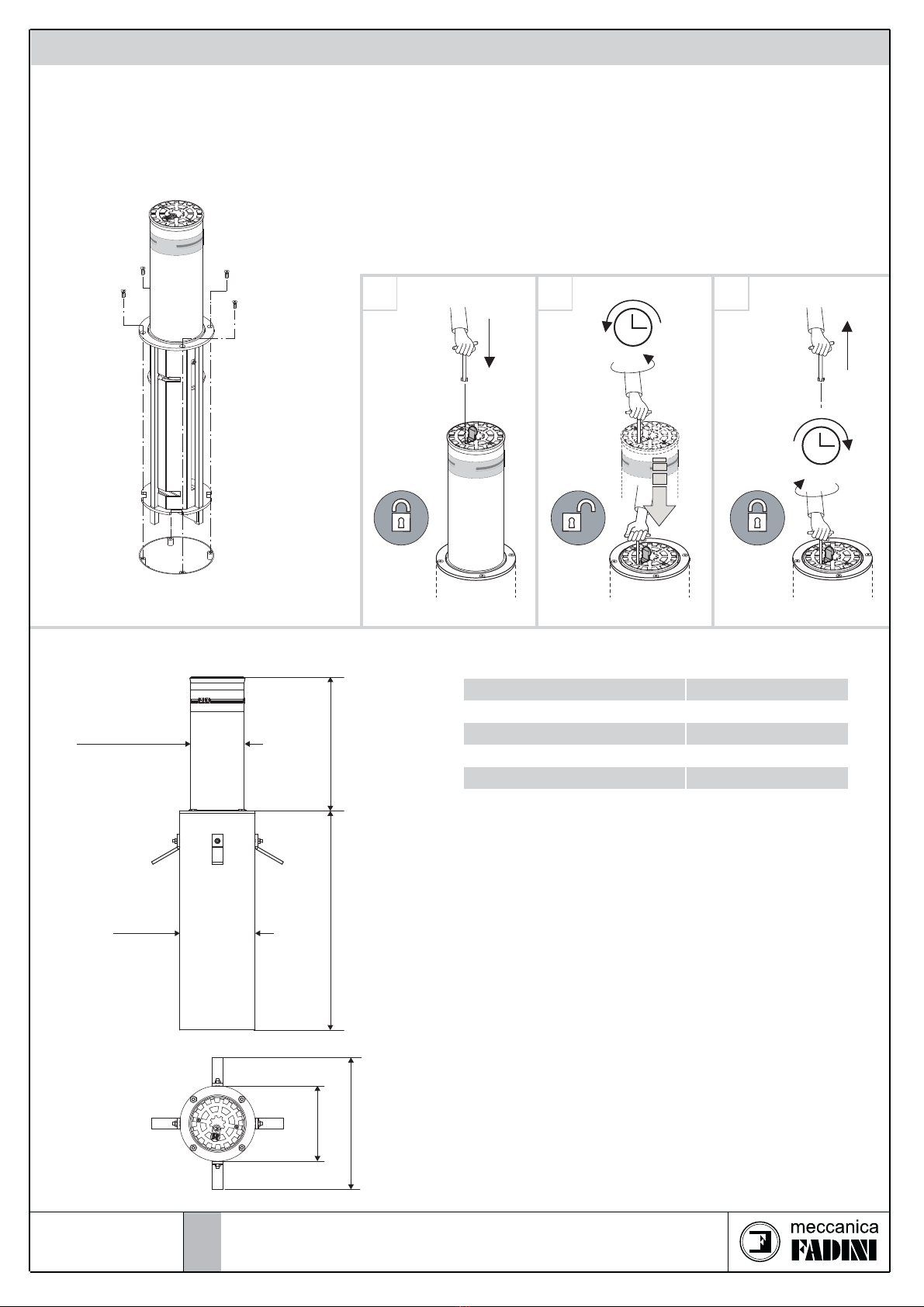 meccanica
FADINI