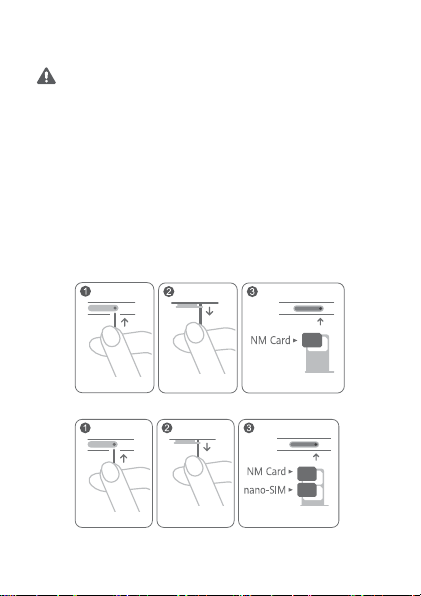 1

2

3

NM Card

1

2

3

NM Card

nano-SIM