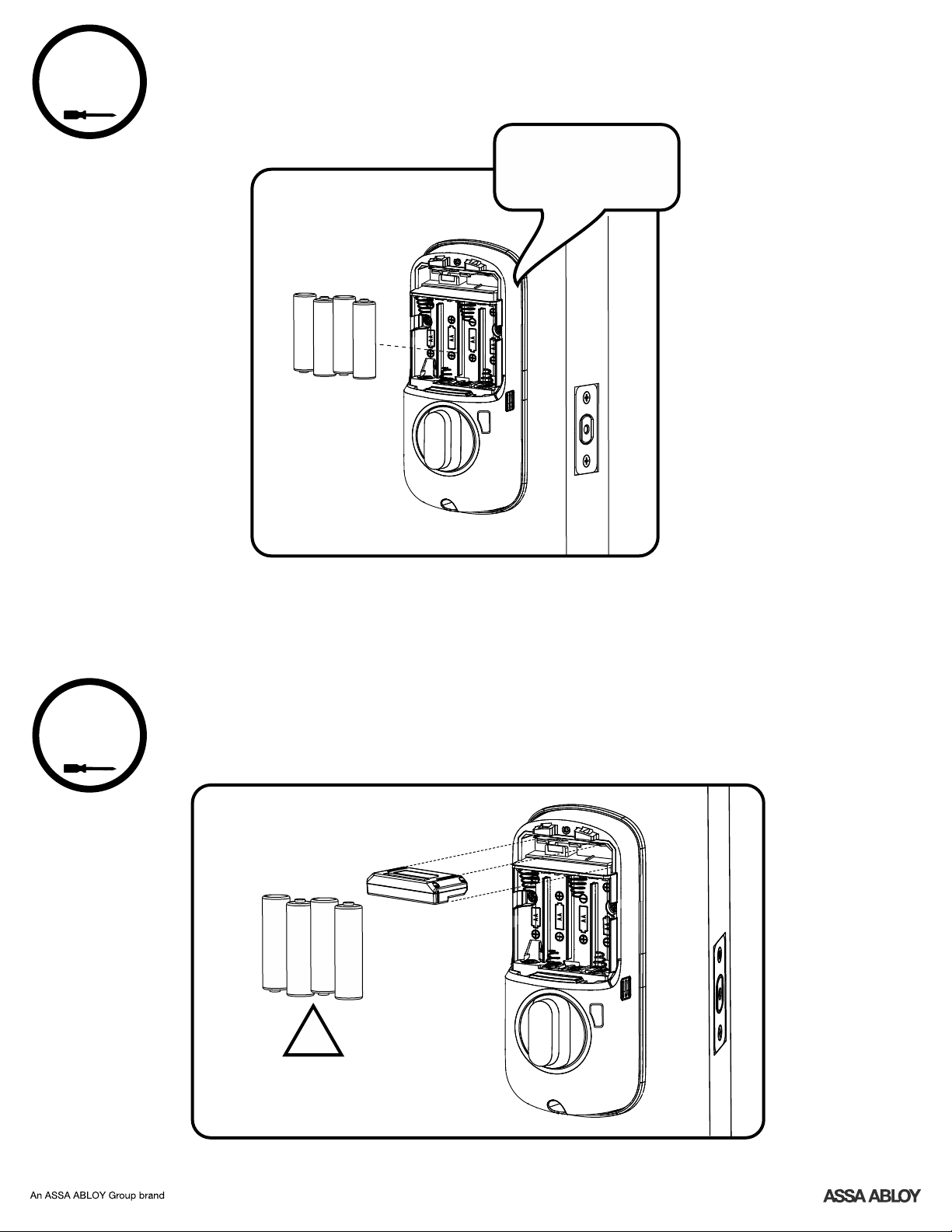 AA

AA

AA

AA

An ASSA ABLOY Group brand

ASSA ABLOY