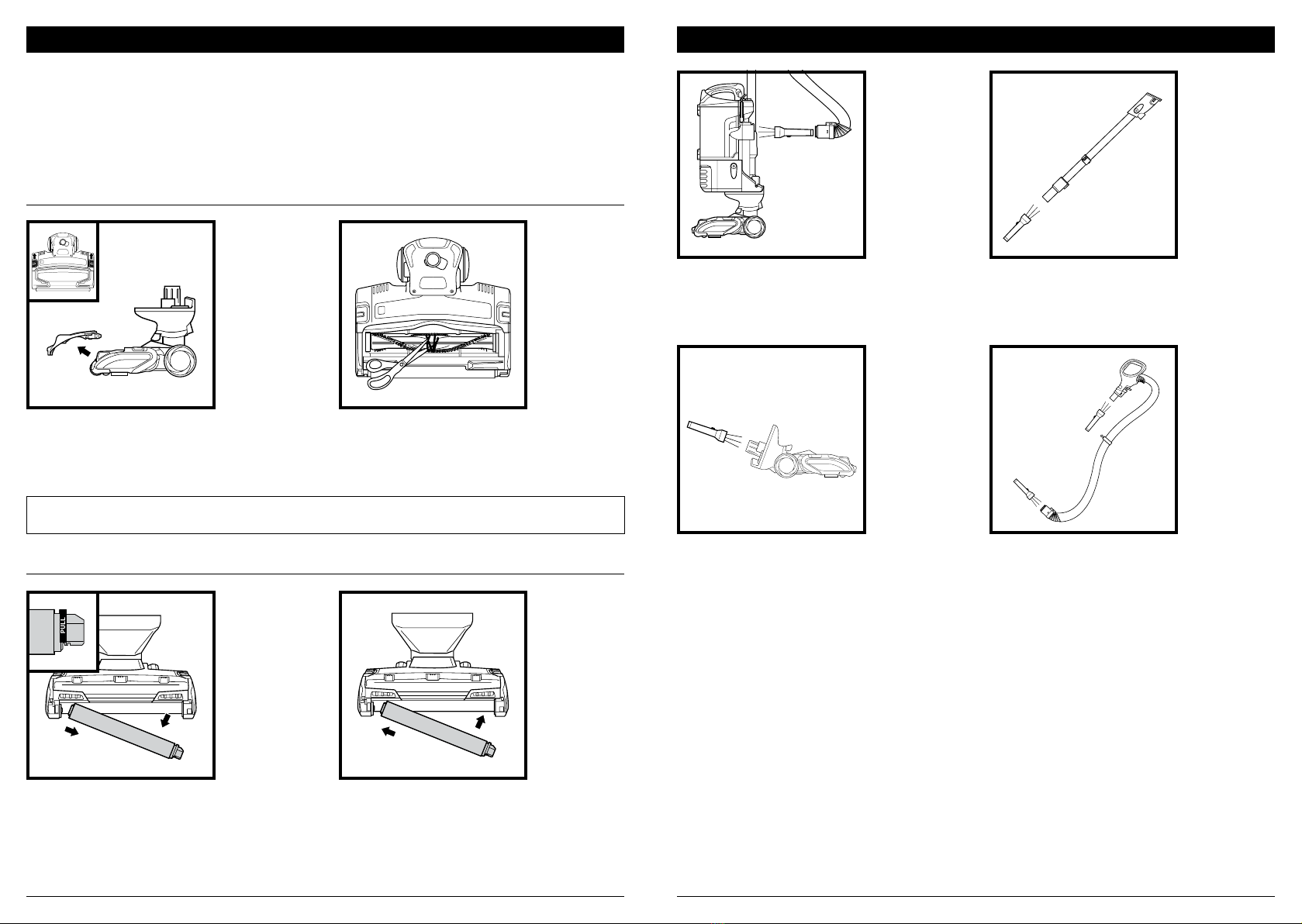 PULL