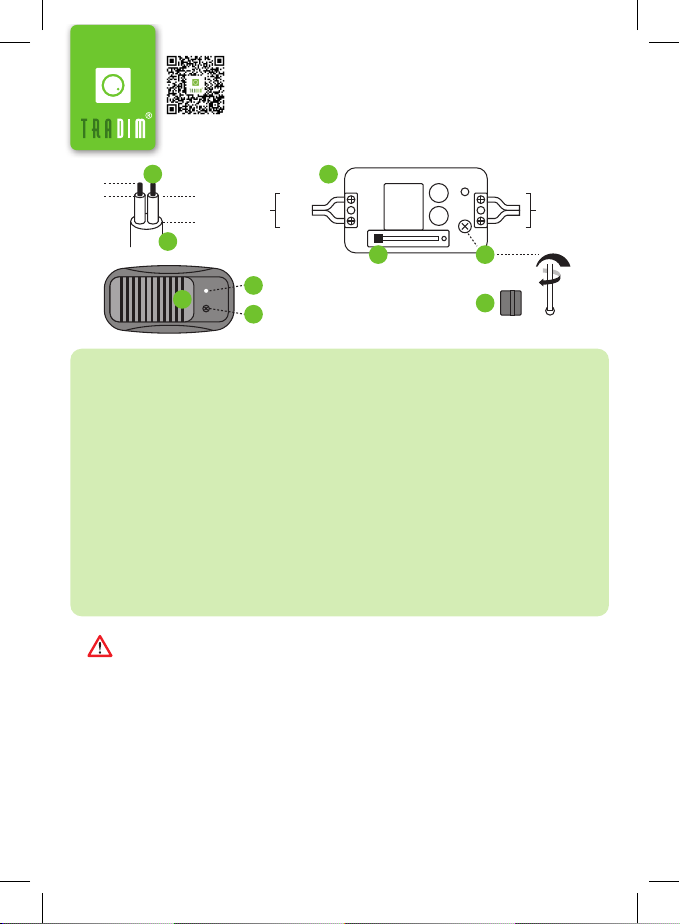 TRADIM®