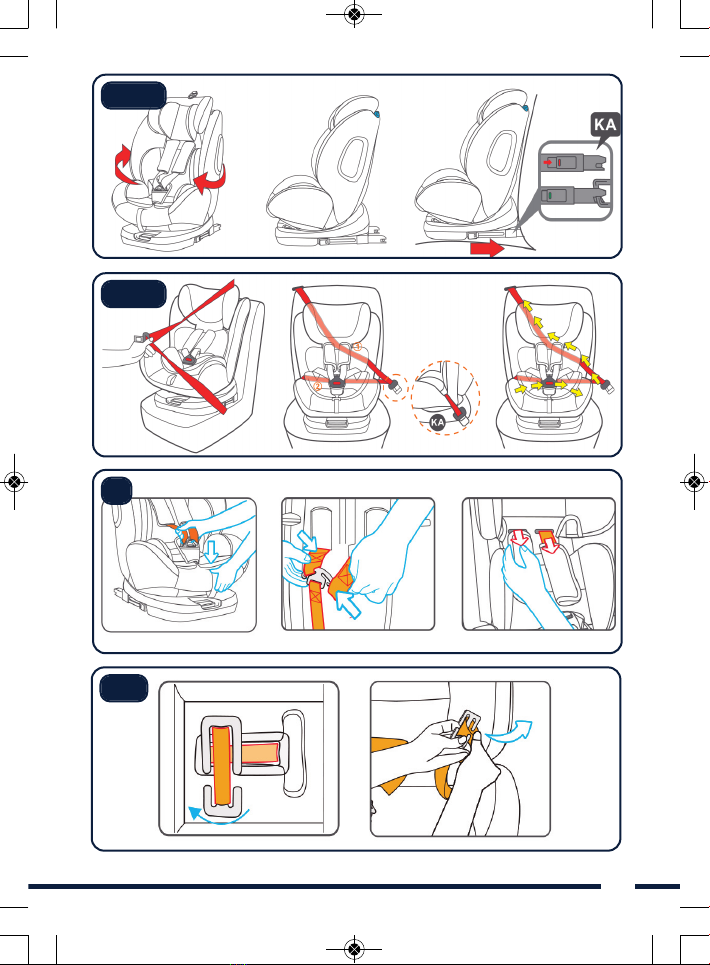 KA

1
2

KA