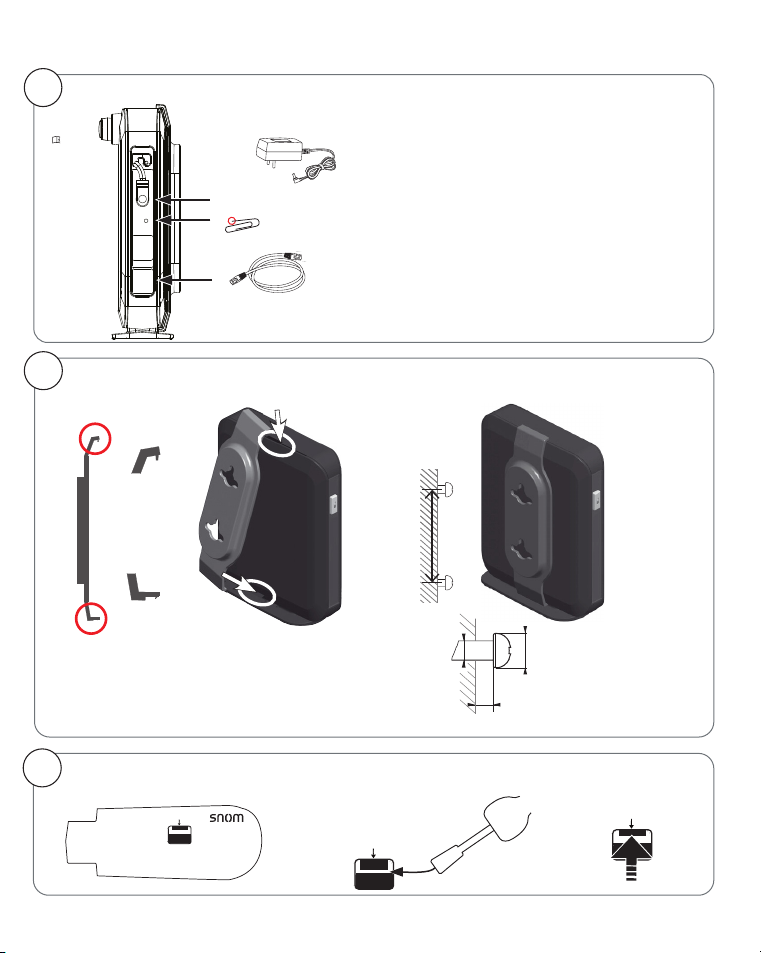 snom