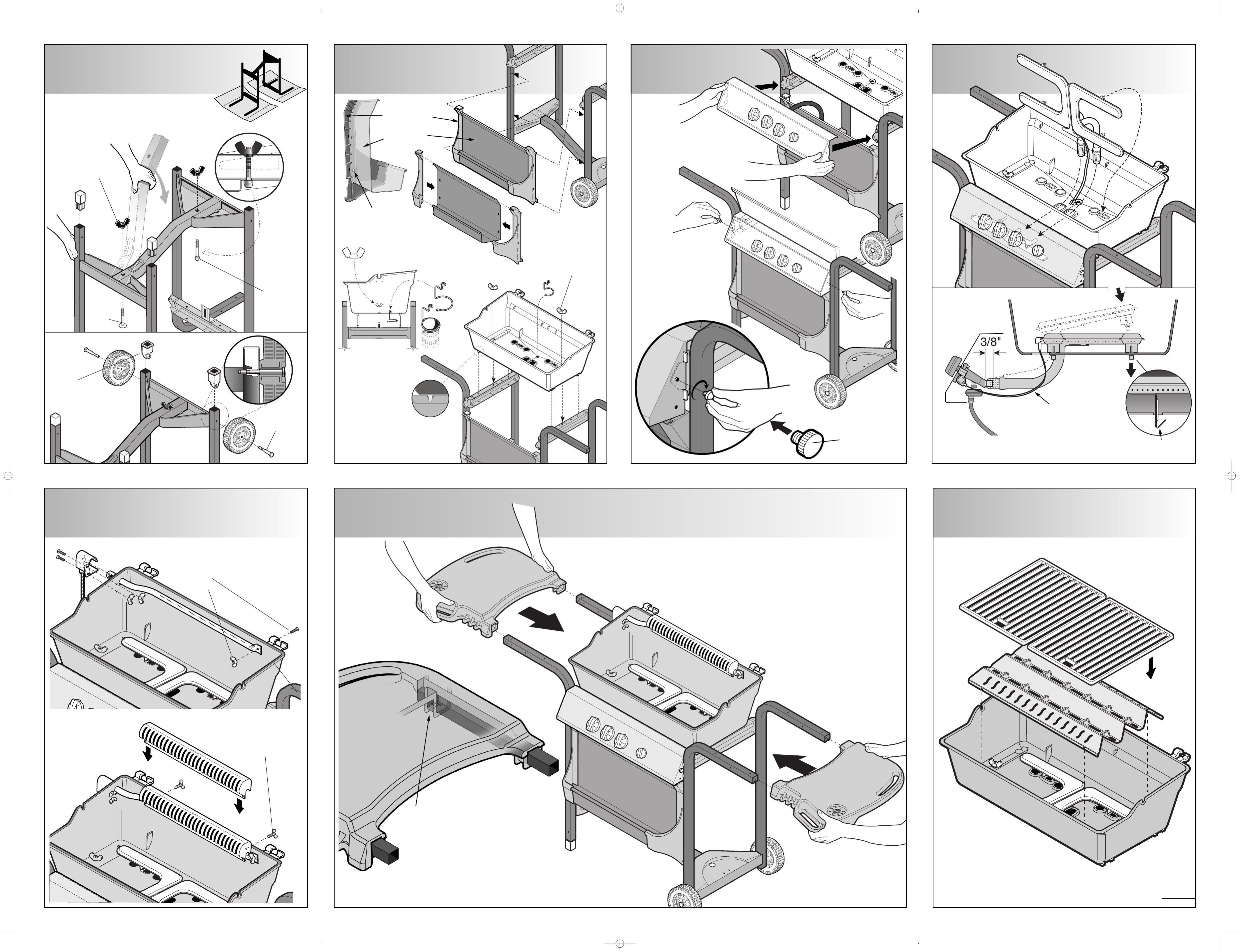 3/8"