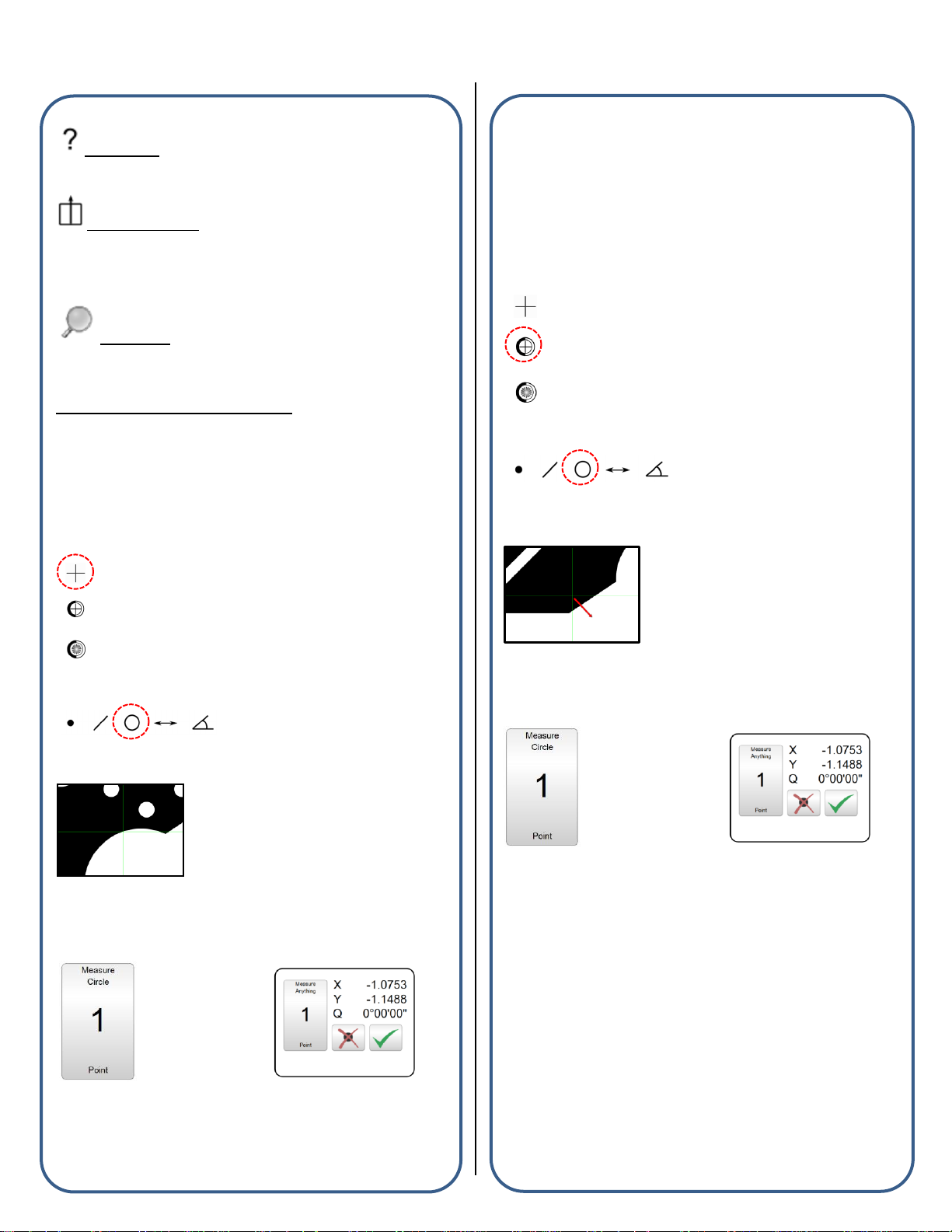 ?

Measure Circle

1

Point

Measure Anything

1

Point

X -1.0753
Y -1.1488
Q 0°00'00"

Measure Circle

1

Point

Measure Anything

1

Point

X -1.0753
Y -1.1488
Q 0°00'00"