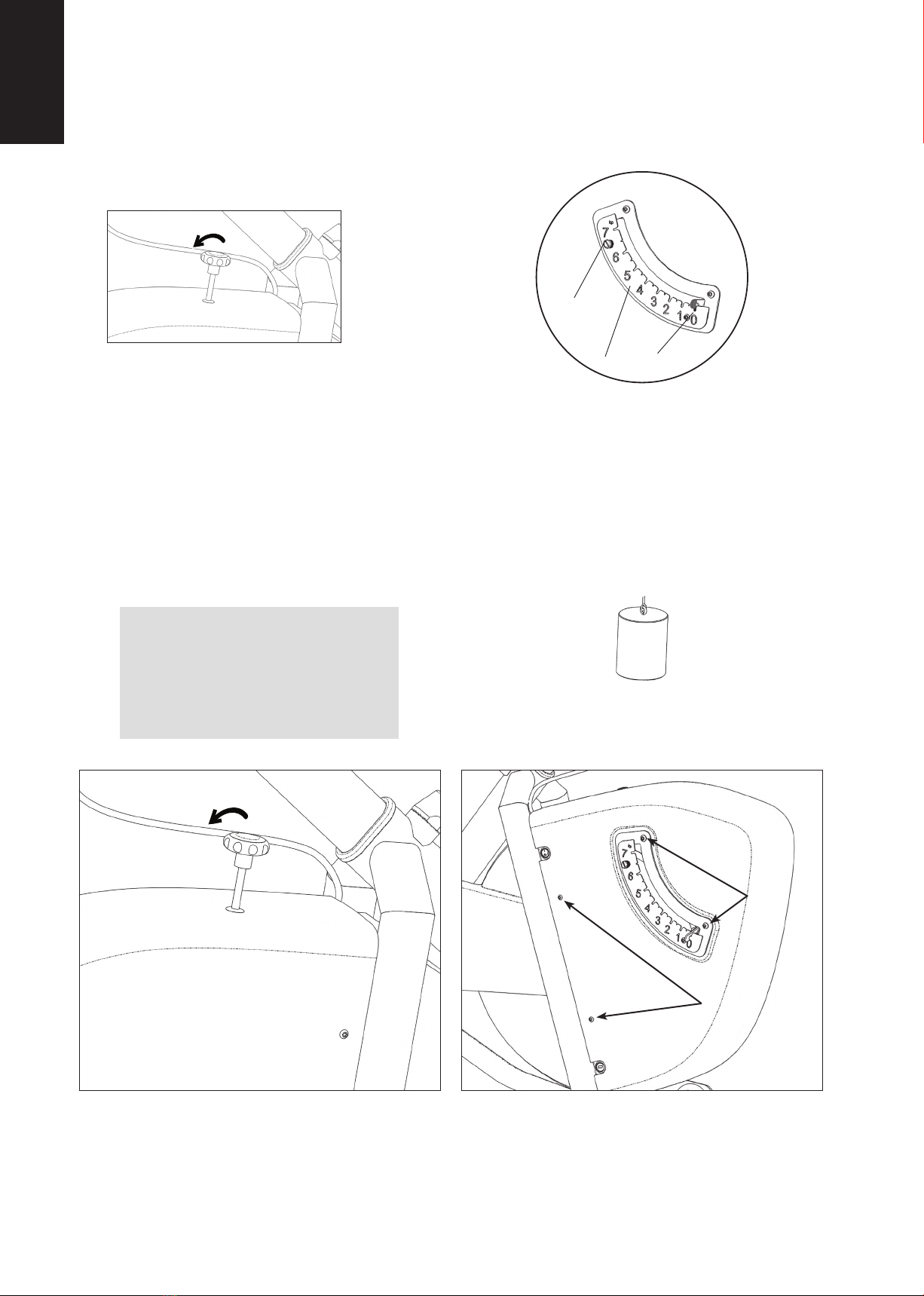 7
6
5
4
3
2
1
0

7
6
5
4
3
2
1
0