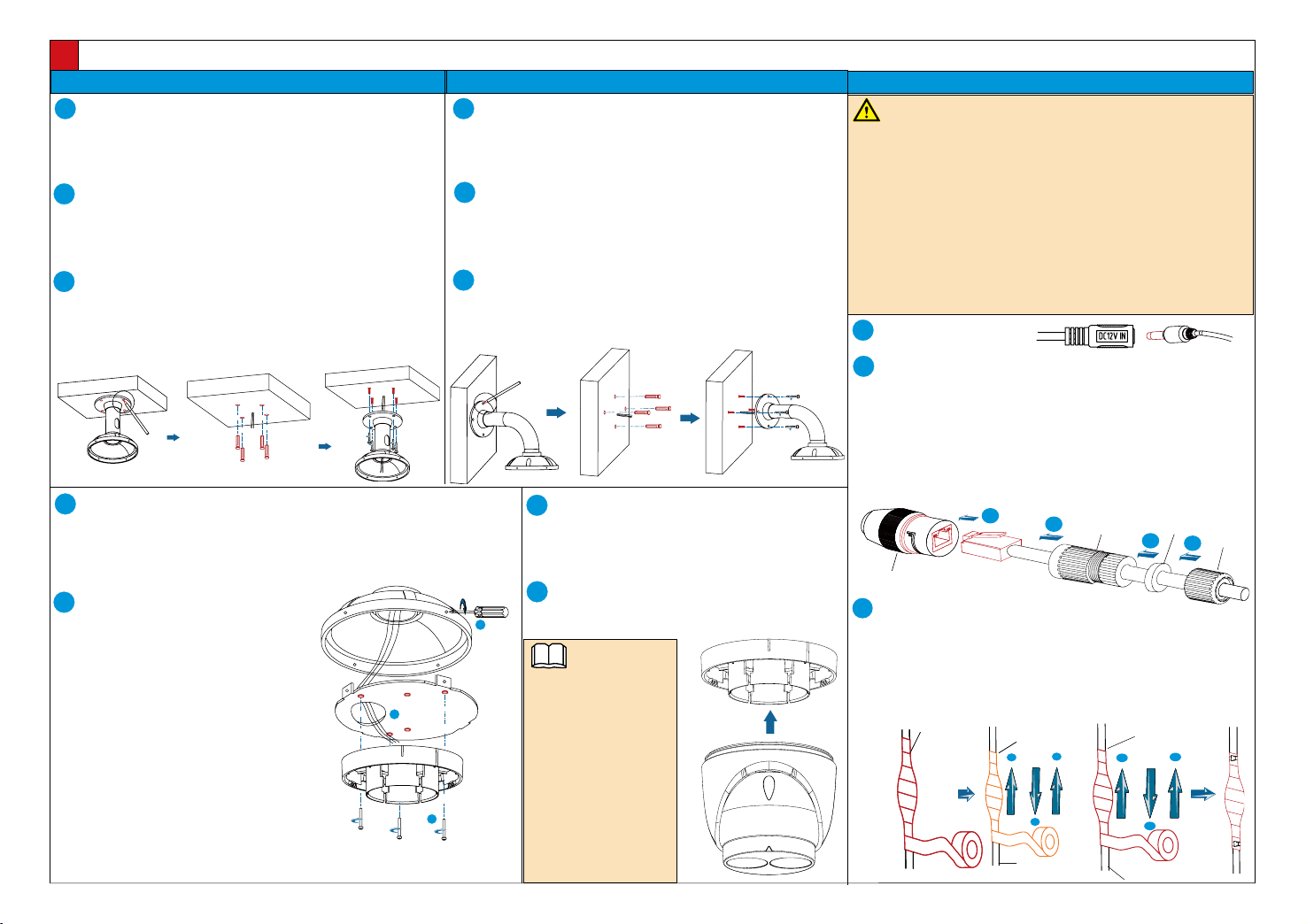 DC12V IN