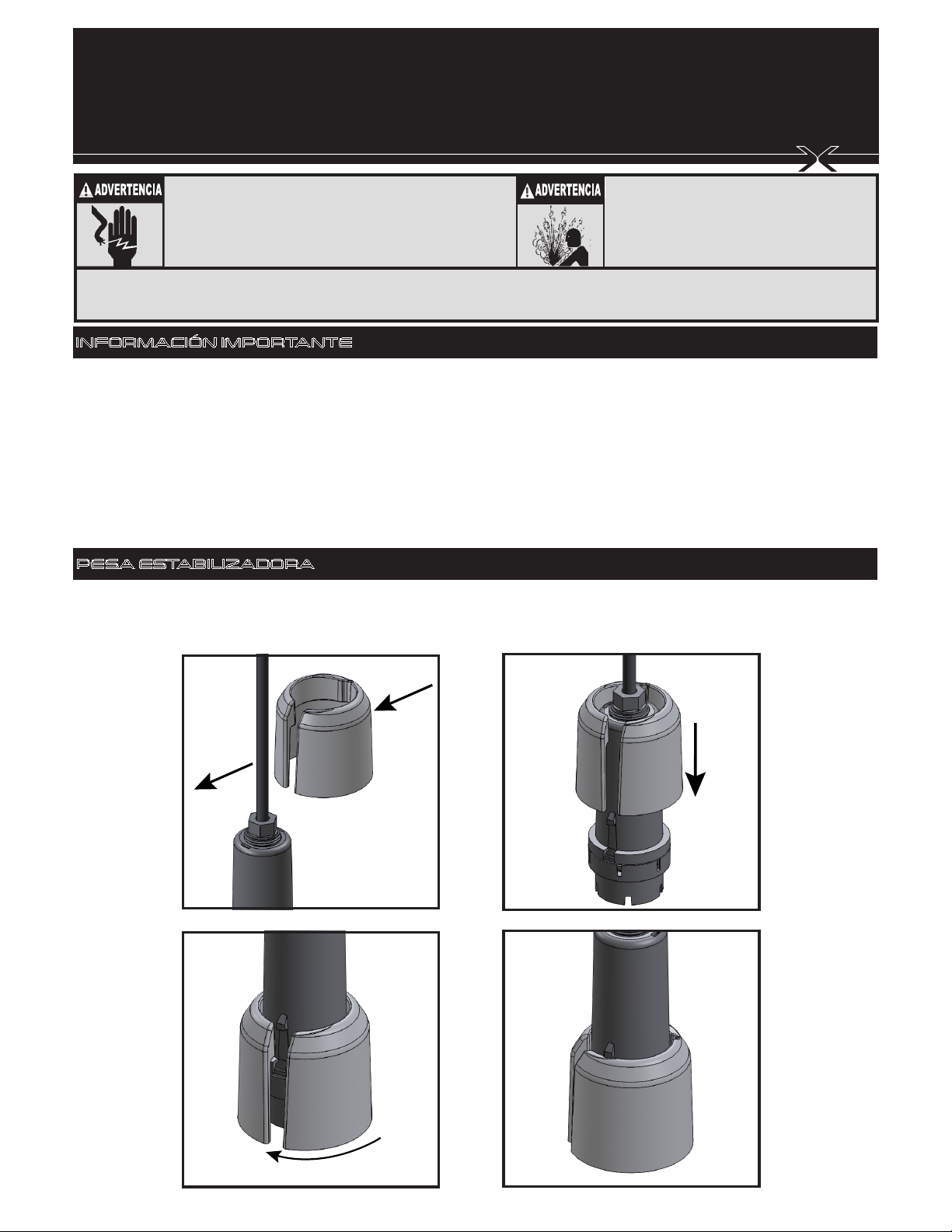 ADVERTENCIA

ADVERTENCIA

INFORMACIÓN IMPORTANTE

PESA ESTABILIZADORA