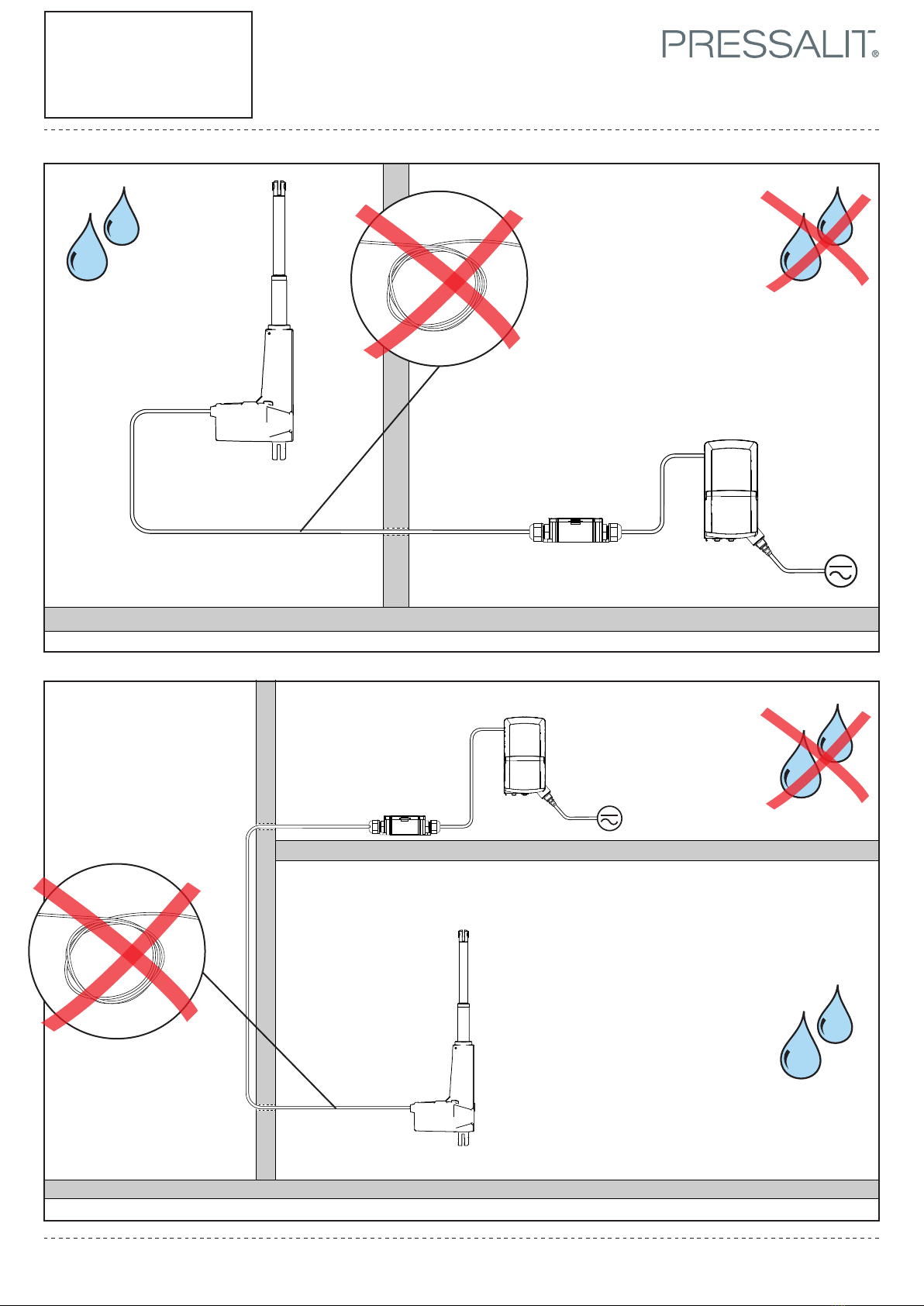 PRESSALIT®