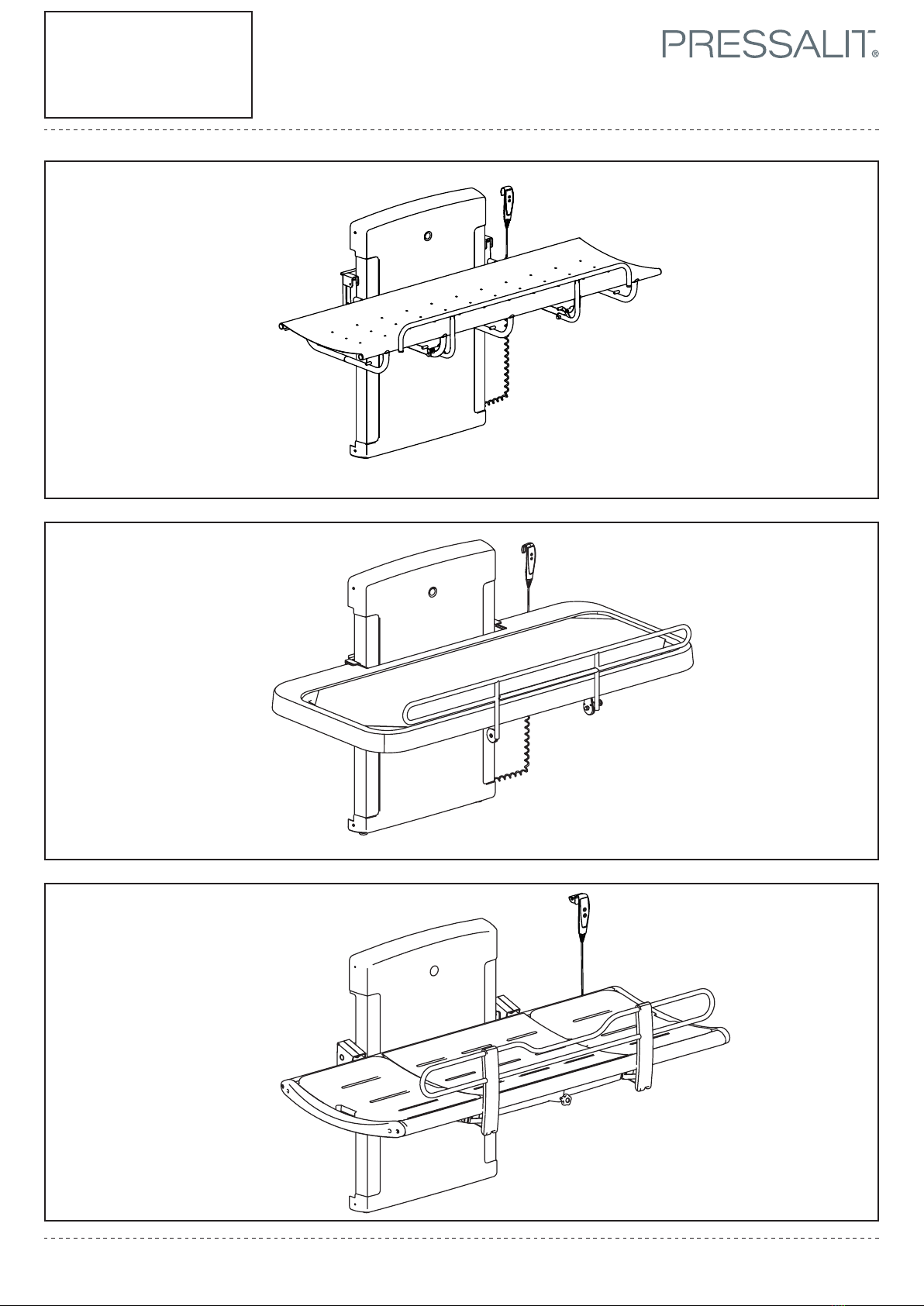 PRESSALIT®