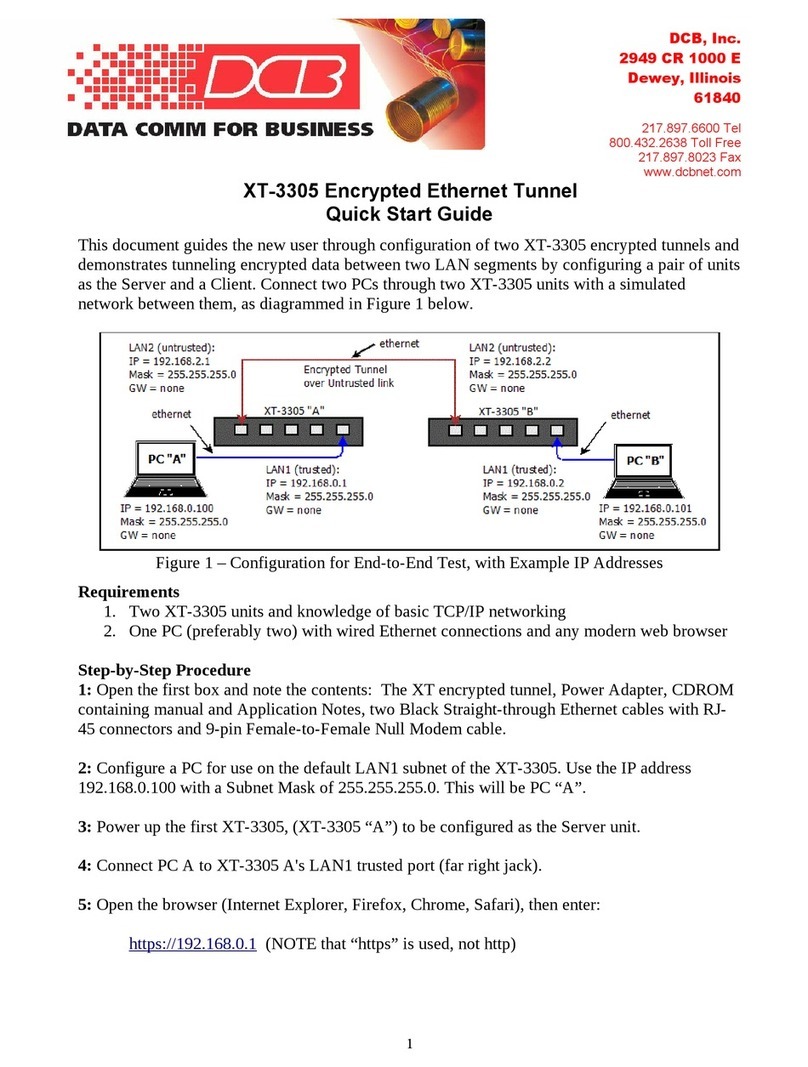 DCB

DATA COMM FOR BUSINESS

DCB, Inc.
2949 CR 1000 E
Dewey, Illinois
61840

217.897.6600 Tel
800.432.2638 Toll Free
217.897.8023 Fax
www.dcbnet.com

XT-3305 Encrypted Ethernet Tunnel
Quick Start Guide

This document guides the new user through configuration of two XT-3305 encrypted tunnels and demonstrates tunneling encrypted data between two LAN segments by configuring a pair of units as the Server and a Client. Connect two PCs through two XT-3305 units with a simulated network between them, as diagrammed in Figure 1 below.

LAN2 (untrusted):
IP = 192.168.2.1
Mask = 255.255.255.0
GW = none

ethernet

Encrypted Tunnel
over Untrusted link

LAN2 (untrusted):
IP = 192.168.2.2
Mask = 255.255.255.0
GW = none

ethernet

XT-3305 "A"

XT-3305 "B"

ethernet

PC "A"

LAN1 (trusted):
IP = 192.168.0.1
Mask = 255.255.255.0
GW = none

LAN1 (trusted):
IP = 192.168.0.2
Mask = 255.255.255.0
GW = none

PC "B"

IP = 192.168.0.100
Mask = 255.255.255.0
GW = none

IP = 192.168.0.101
Mask = 255.255.255.0
GW = none

Figure 1 – Configuration for End-to-End Test, with Example IP Addresses

Requirements
1. Two XT-3305 units and knowledge of basic TCP/IP networking
2. One PC (preferably two) with wired Ethernet connections and any modern web browser

Step-by-Step Procedure
1: Open the first box and note the contents: The XT encrypted tunnel, Power Adapter, CDROM containing manual and Application Notes, two Black Straight-through Ethernet cables with RJ-45 connectors and 9-pin Female-to-Female Null Modem cable.

2: Configure a PC for use on the default LAN1 subnet of the XT-3305. Use the IP address 192.168.0.100 with a Subnet Mask of 255.255.255.0. This will be PC “A”.

3: Power up the first XT-3305, (XT-3305 “A”) to be configured as the Server unit.

4: Connect PC A to XT-3305 A's LAN1 trusted port (far right jack).

5: Open the browser (Internet Explorer, Firefox, Chrome, Safari), then enter:

https://192.168.0.1 (NOTE that “https” is used, not http)

1