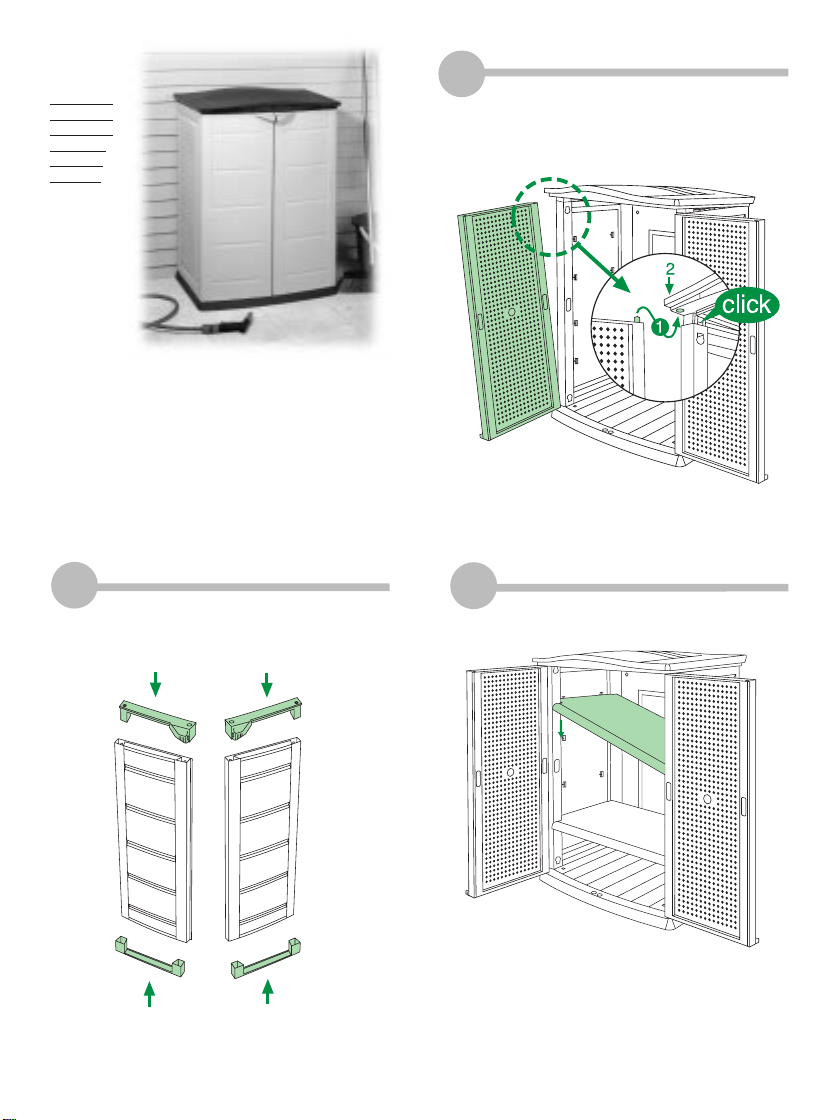 2

1

click