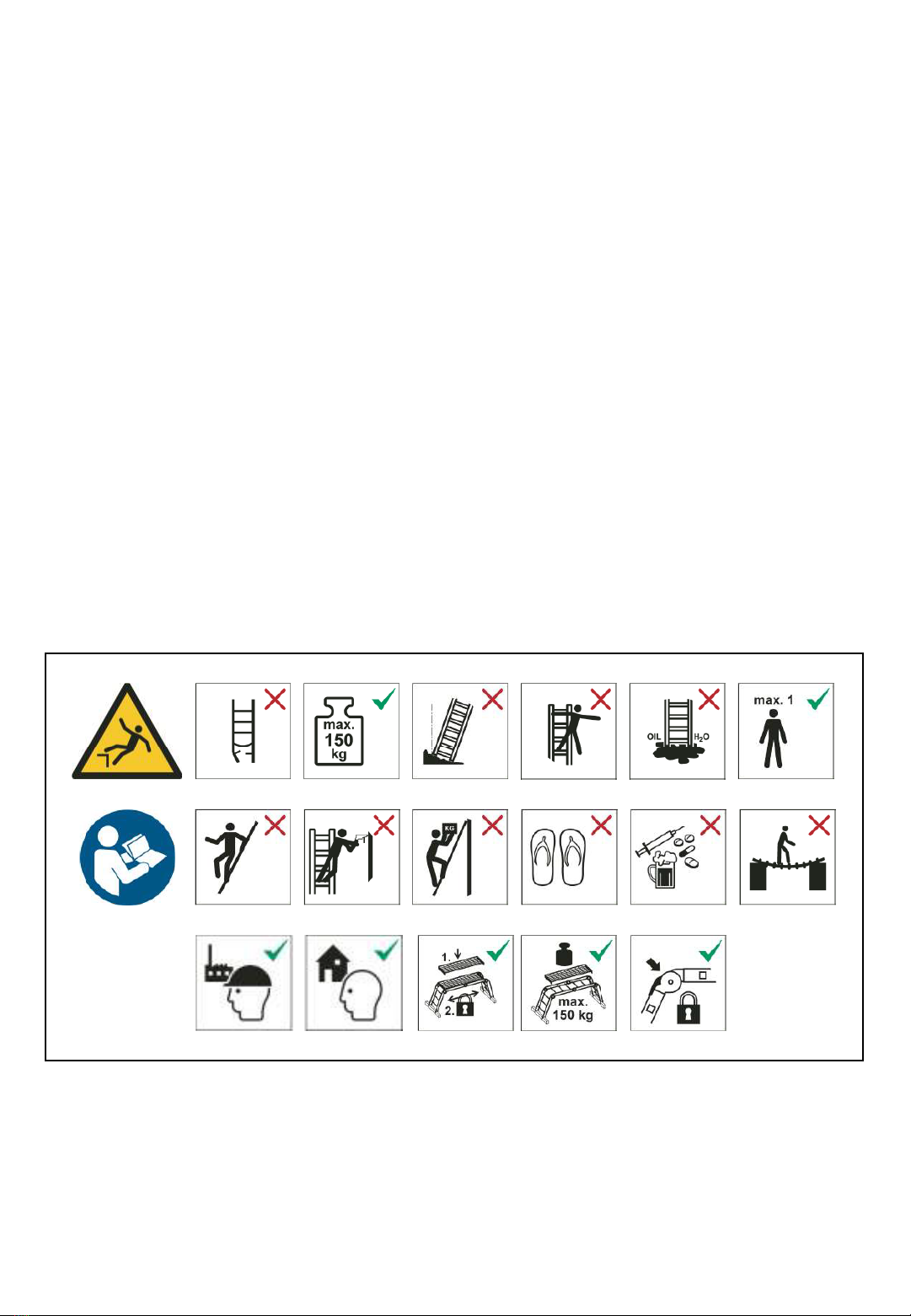 max. 150 kg

OIL $H_2O$

max. 1

KG

1.

2.

max. 150 kg