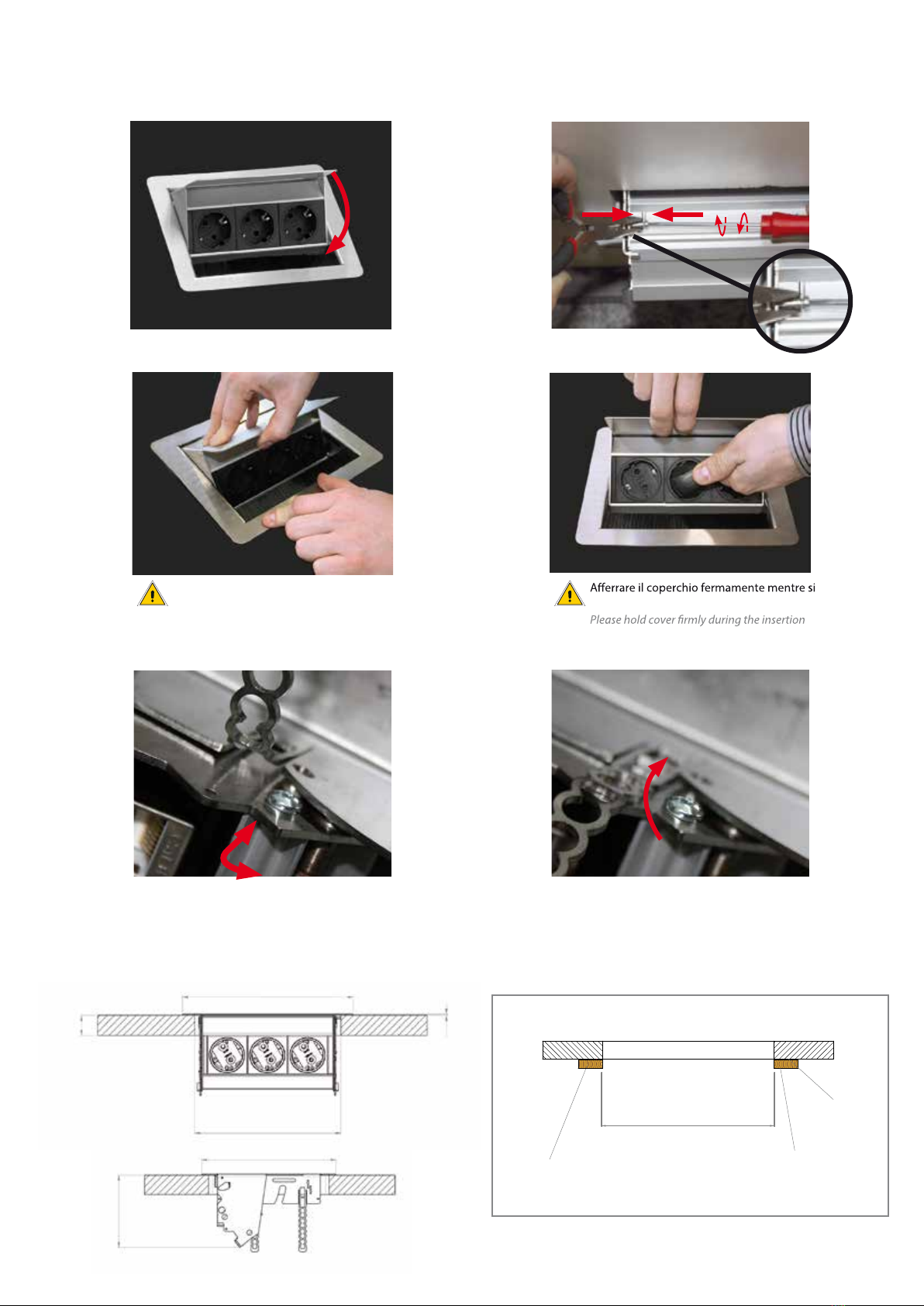 Afferrare il coperchio fermamente mentre si

Please hold cover firmly during the insertion