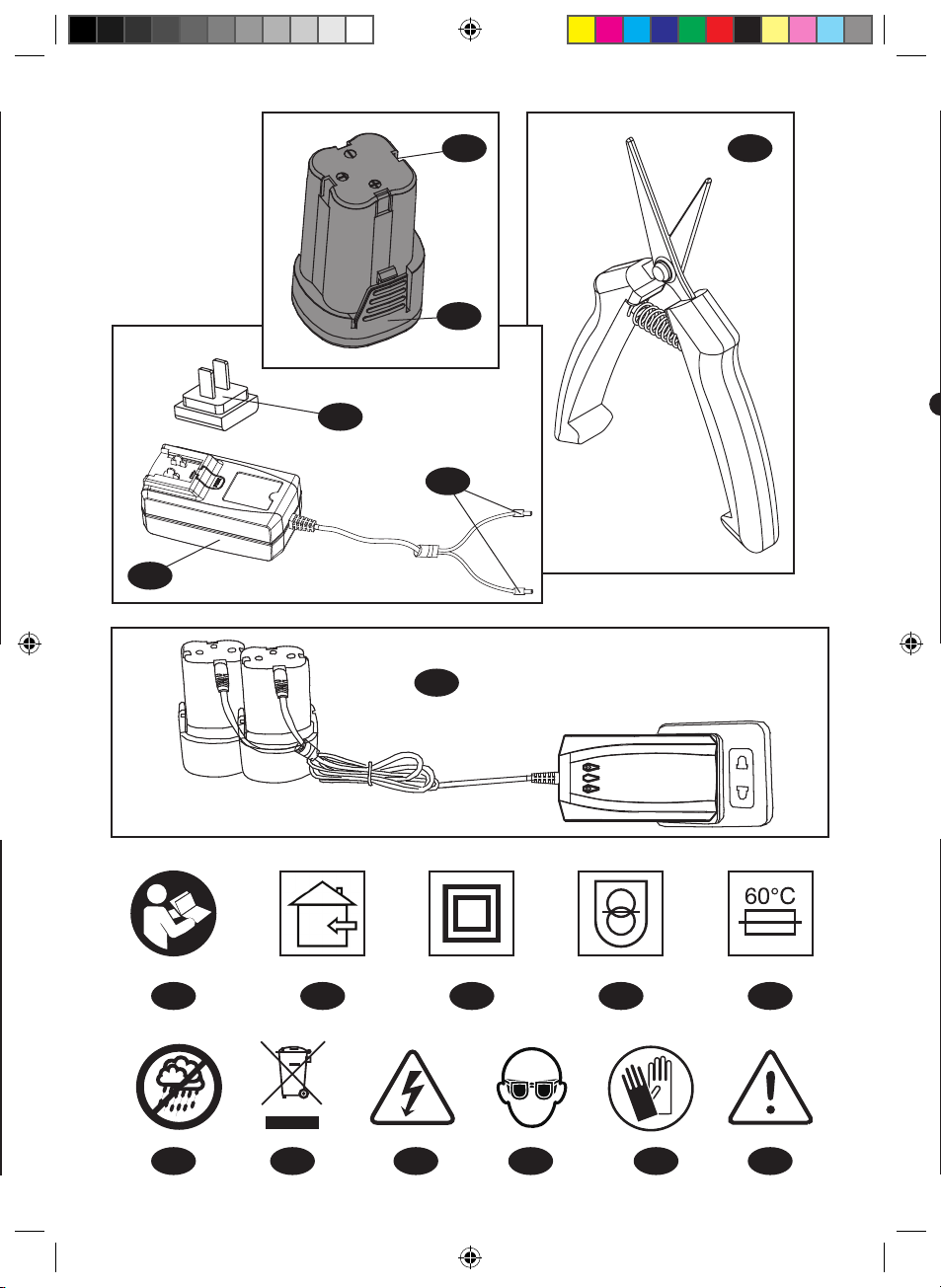 60°C