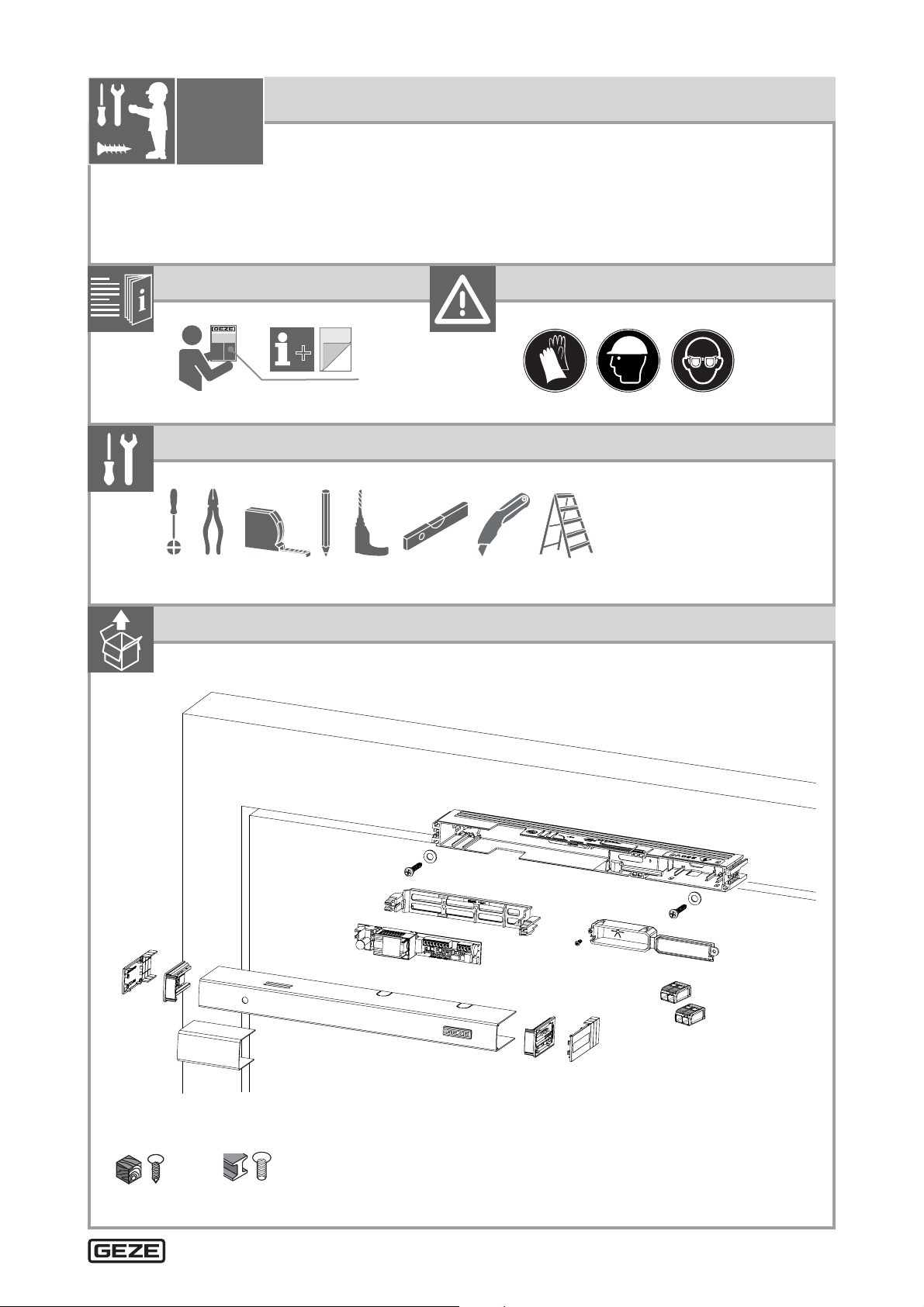 GEZE

GEZE